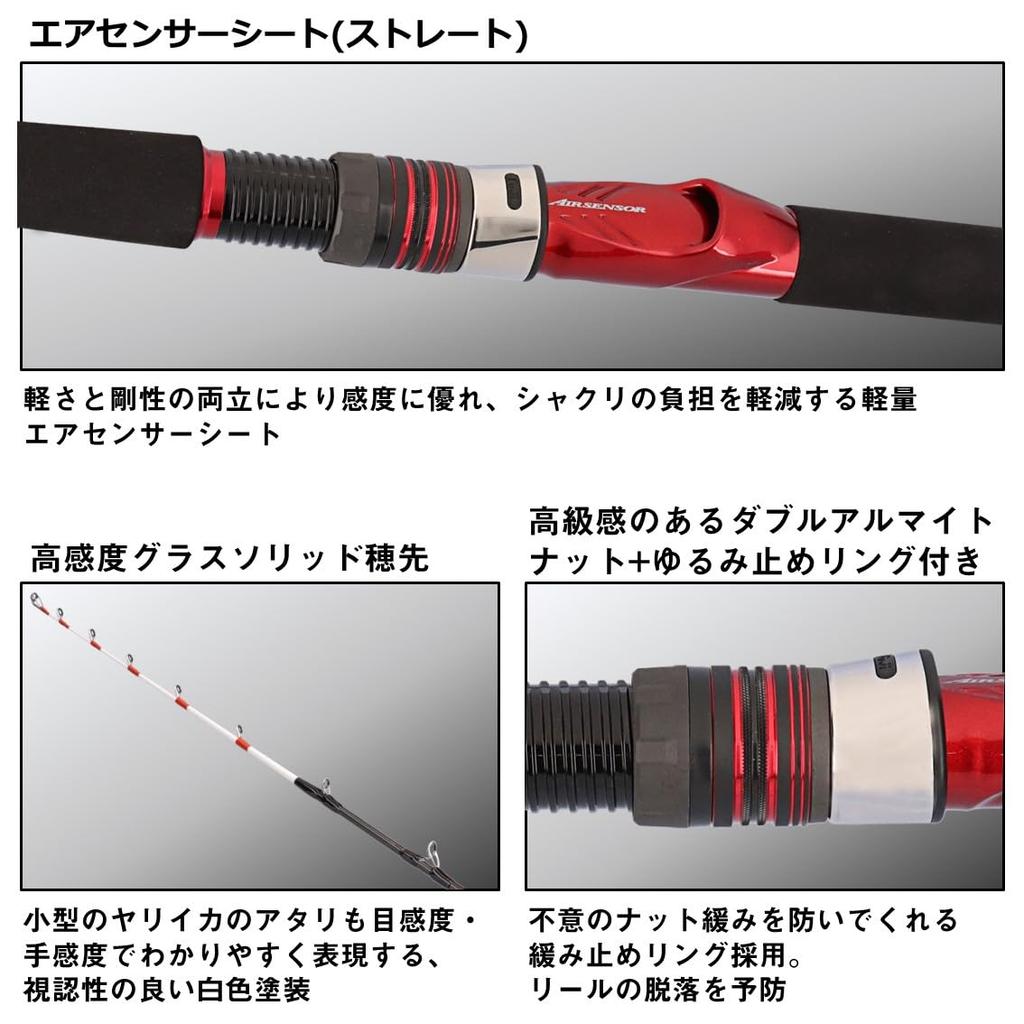 エアセンサーシート(ストレート)

AIRSENSOR

軽さと剛性の両立により感度に優れ、シャクリの負担を軽減する軽量エアセンサーシート

高感度グラスソリッド穂先

小型のヤリイカのアタリも目感度・手感度でわかりやすく表現する、視認性の良い白色塗装

高級感のあるダブルアルマイトナット+ゆるみ止めリング付き

不意のナット緩みを防いでくれる緩み止めリング採用。リールの脱落を予防