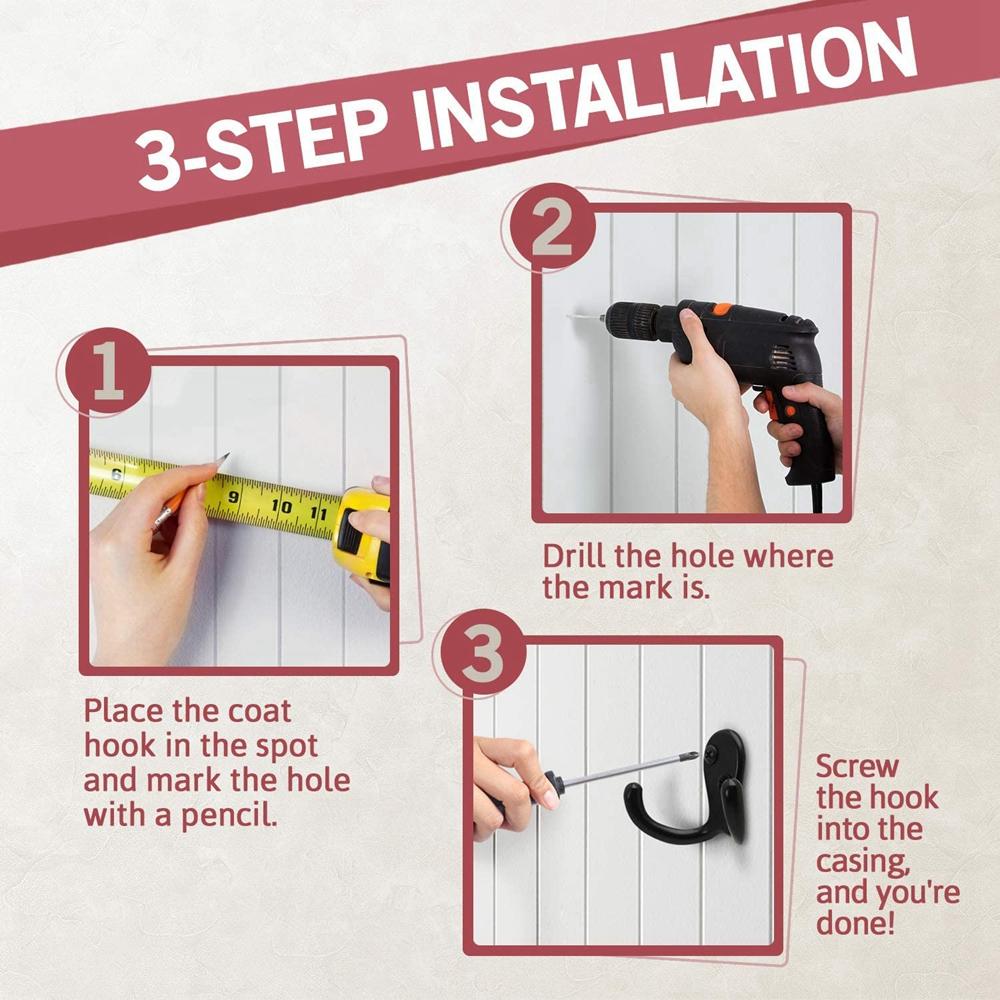 3-STEP INSTALLATION

1

6 9 10 11

Place the coat hook in the spot and mark the hole with a pencil.

2

Drill the hole where the mark is.

3

Screw the hook into the casing, and you're done!