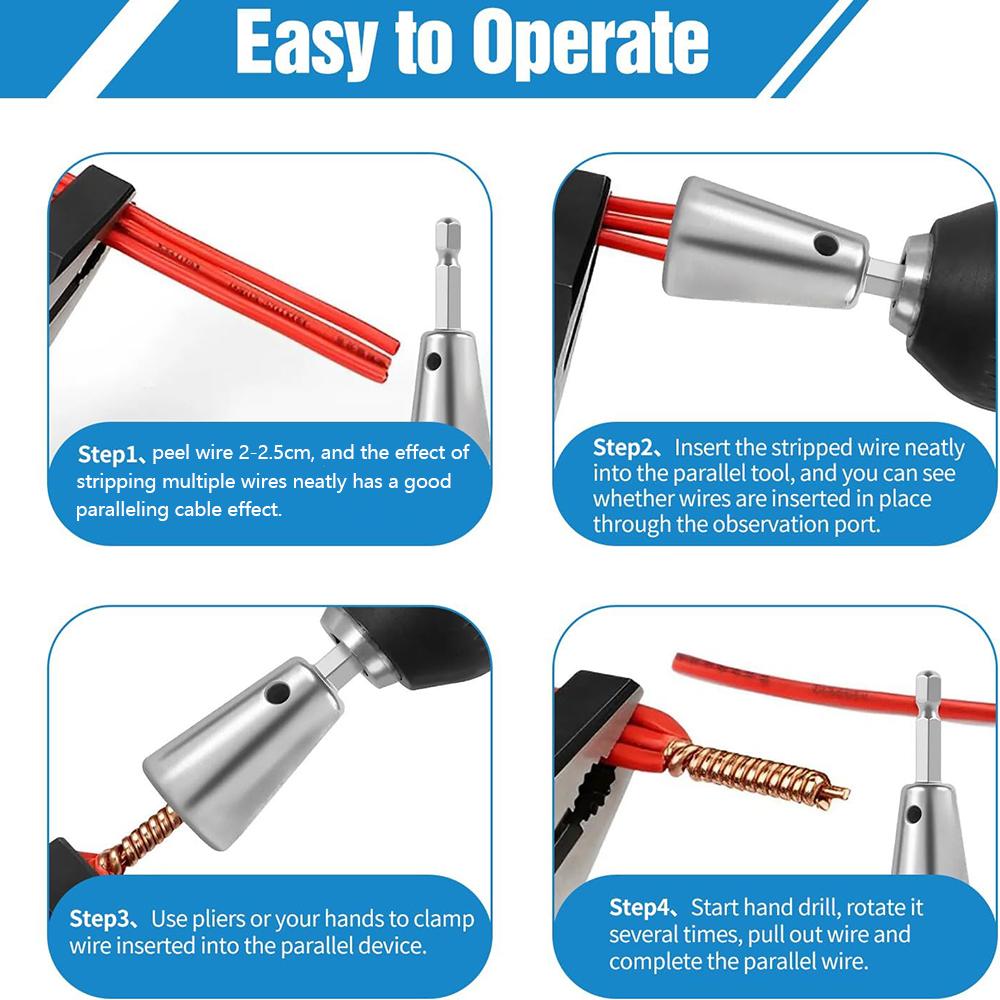 Easy to Operate

Step1、peel wire 2-2.5cm, and the effect of stripping multiple wires neatly has a good paralleling cable effect.

Step2、Insert the stripped wire neatly into the parallel tool, and you can see whether wires are inserted in place through the observation port.

Step3、Use pliers or your hands to clamp wire inserted into the parallel device.

Step4、Start hand drill, rotate it several times, pull out wire and complete the parallel wire.