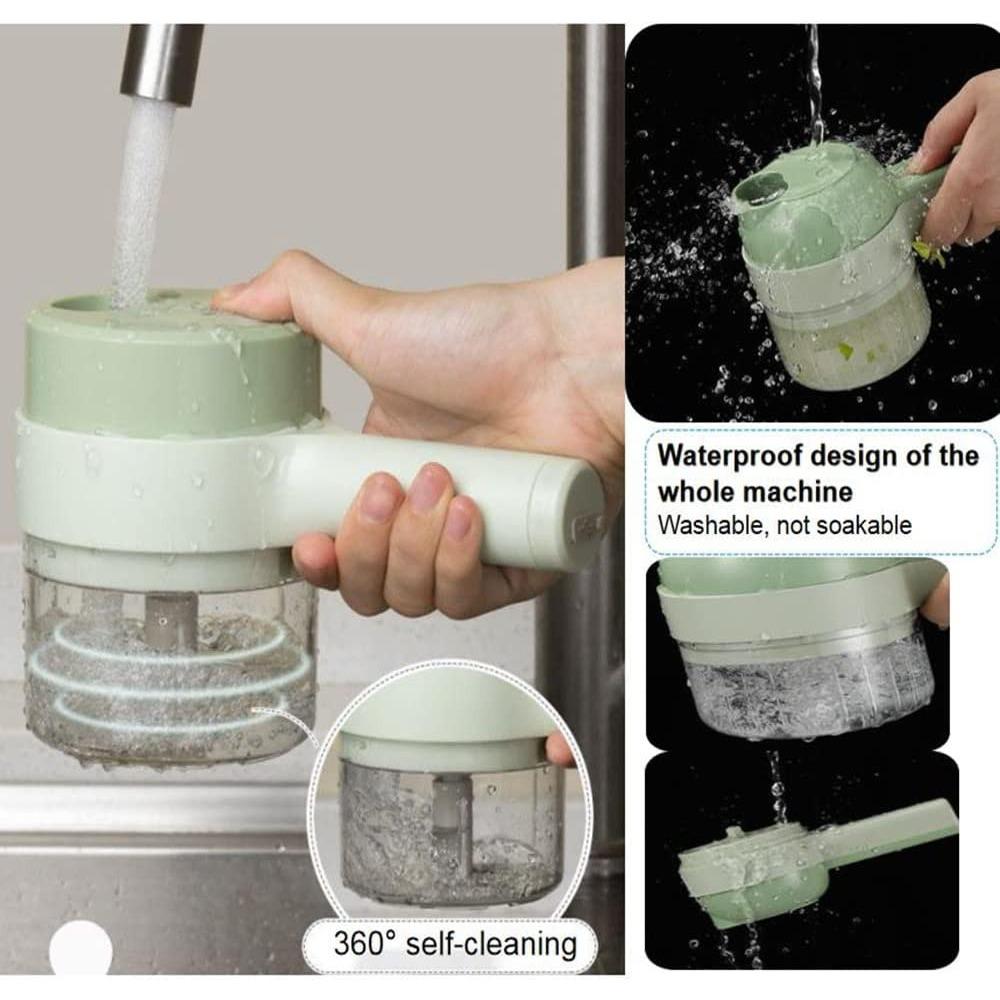 Waterproof design of the whole machine
Washable, not soakable

360° self-cleaning