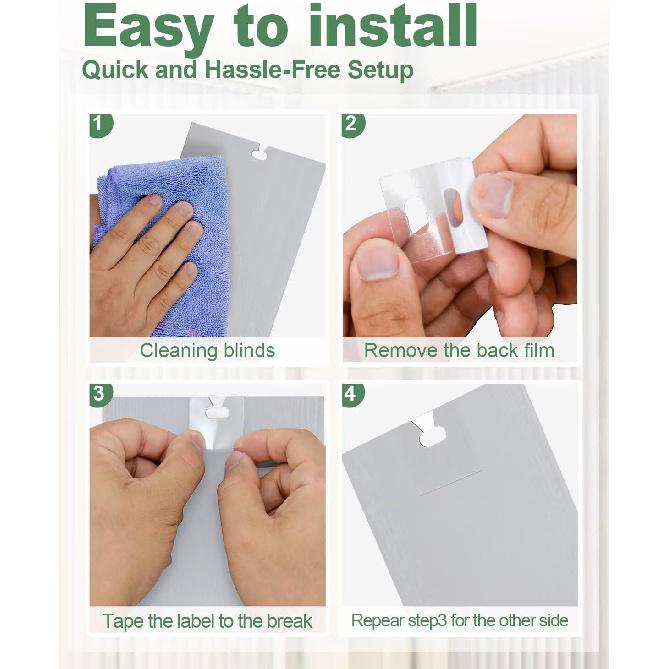 Easy to install
Quick and Hassle-Free Setup

1
Cleaning blinds

2
Remove the back film

3
Tape the label to the break

4
Repear step3 for the other side