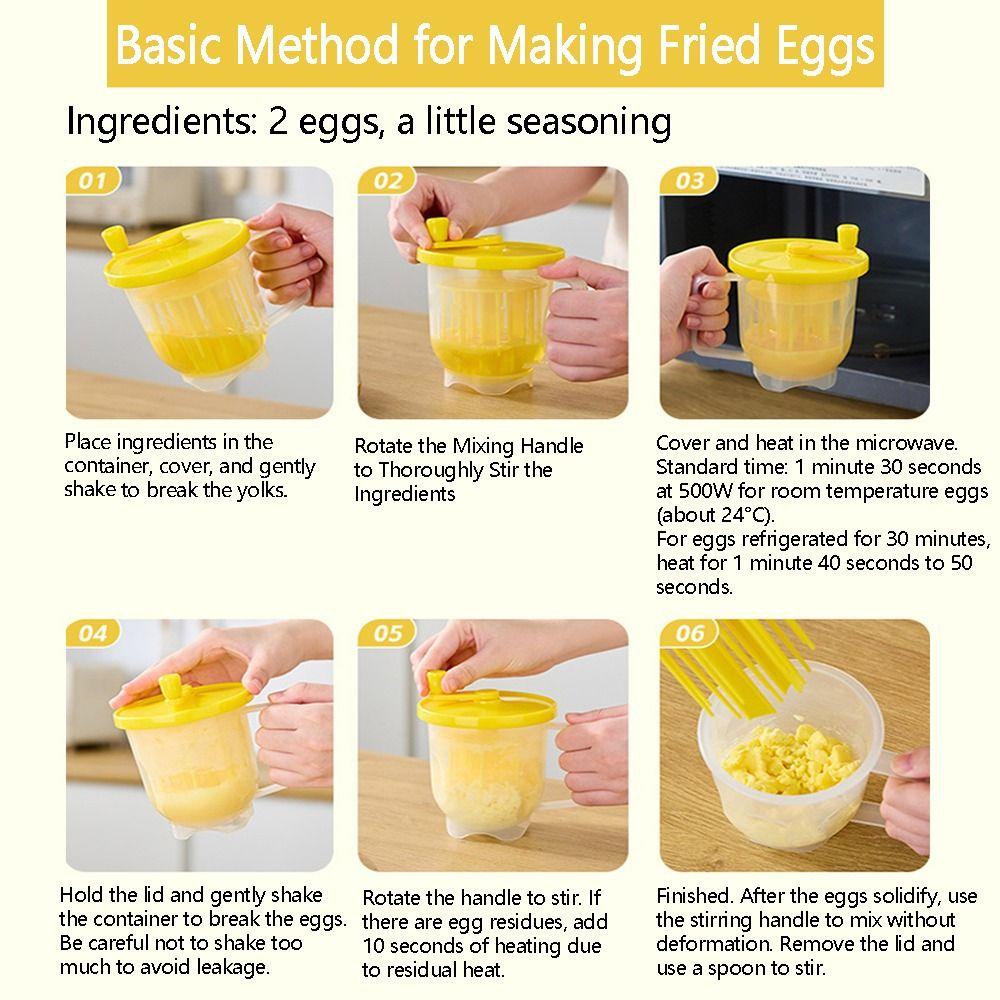 Basic Method for Making Fried Eggs

Ingredients: 2 eggs, a little seasoning

01

Place ingredients in the container, cover, and gently shake to break the yolks.

02

Rotate the Mixing Handle to Thoroughly Stir the Ingredients

03

Cover and heat in the microwave. Standard time: 1 minute 30 seconds at 500W for room temperature eggs (about 24°C).
For eggs refrigerated for 30 minutes, heat for 1 minute 40 seconds to 50 seconds.

04

Hold the lid and gently shake the container to break the eggs. Be careful not to shake too much to avoid leakage.

05

Rotate the handle to stir. If there are egg residues, add 10 seconds of heating due to residual heat.

06

Finished. After the eggs solidify, use the stirring handle to mix without deformation. Remove the lid and use a spoon to stir.