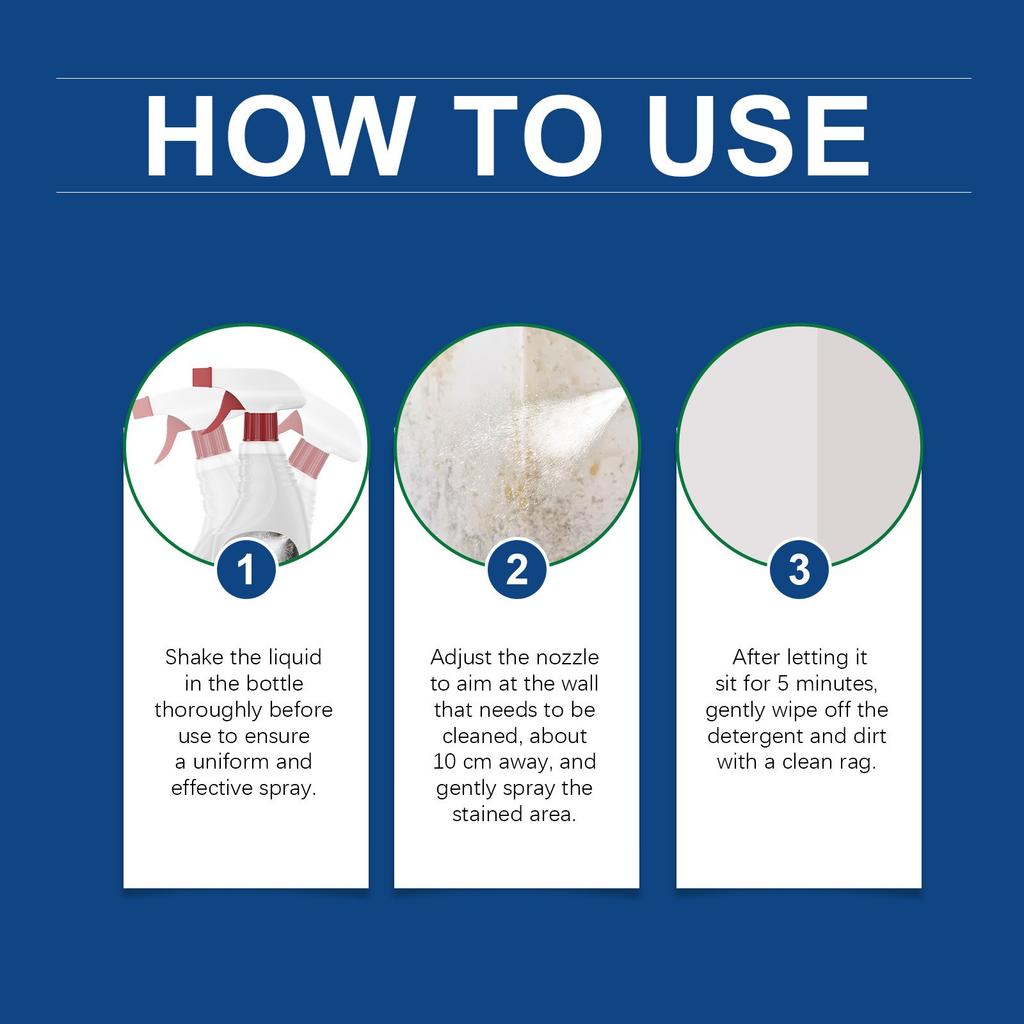 HOW TO USE

1

Shake the liquid in the bottle thoroughly before use to ensure a uniform and effective spray.

2

Adjust the nozzle to aim at the wall that needs to be cleaned, about 10 cm away, and gently spray the stained area.

3

After letting it sit for 5 minutes, gently wipe off the detergent and dirt with a clean rag.