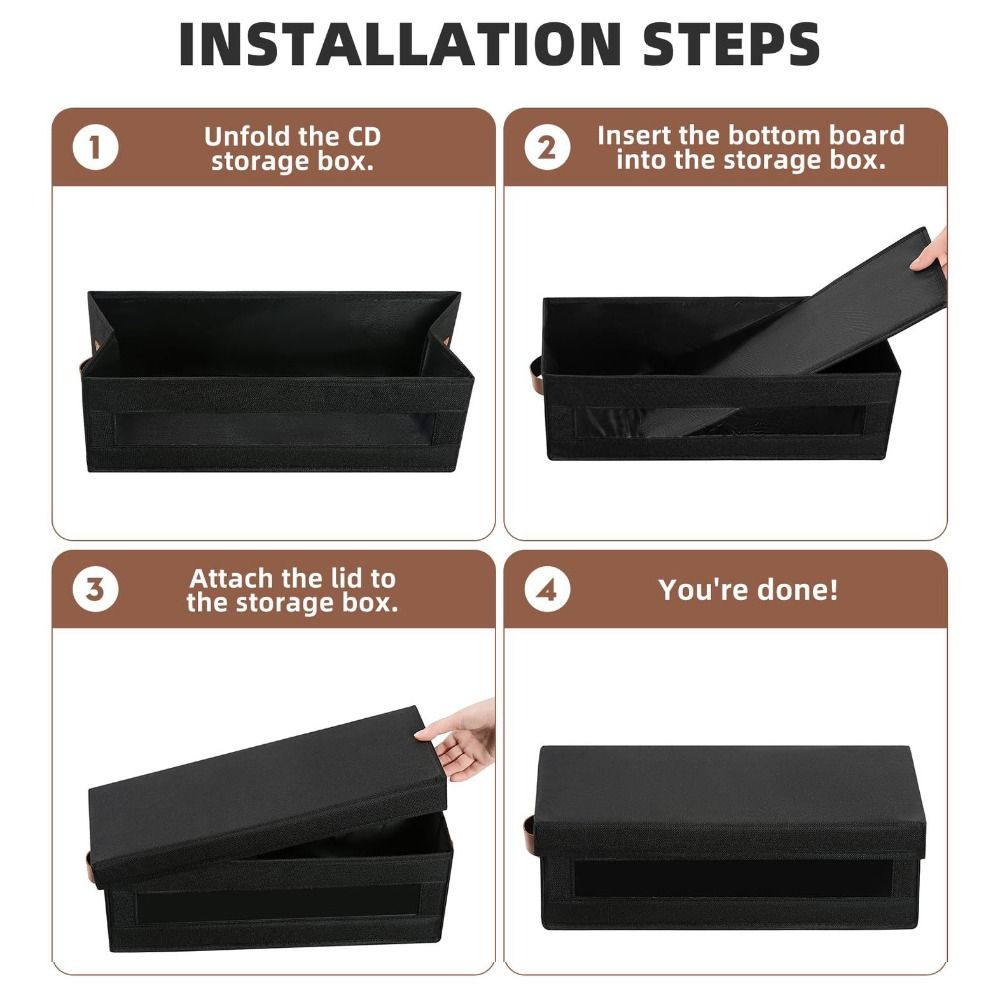 INSTALLATION STEPS

1 Unfold the CD storage box.

2 Insert the bottom board into the storage box.

3 Attach the lid to the storage box.

4 You're done!