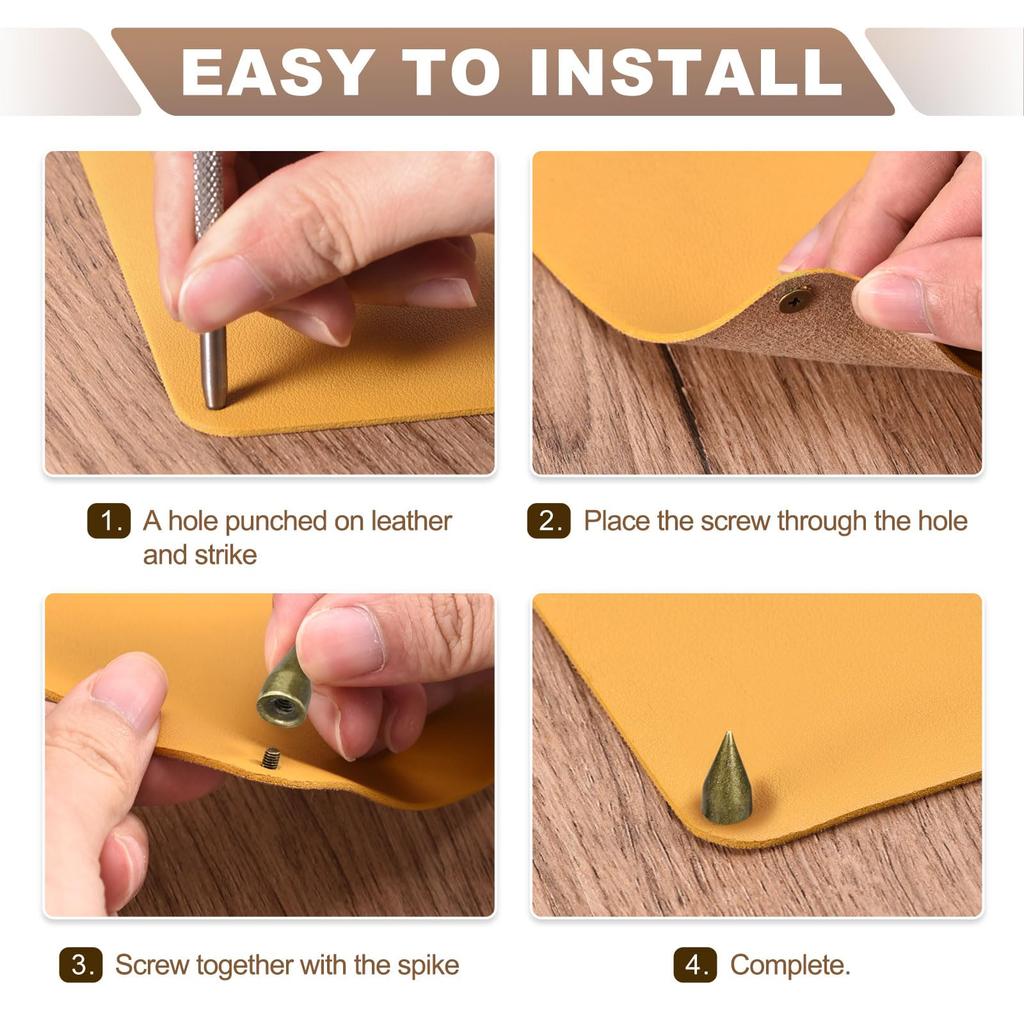 EASY TO INSTALL

1. A hole punched on leather and strike

2. Place the screw through the hole

3. Screw together with the spike

4. Complete.