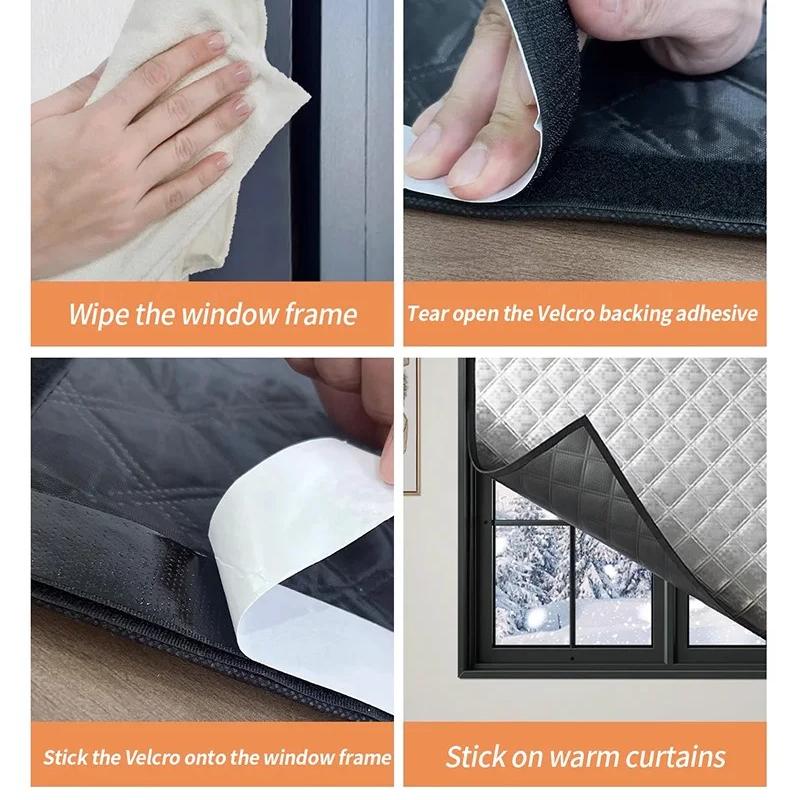 Wipe the window frame

Tear open the Velcro backing adhesive

Stick the Velcro onto the window frame

Stick on warm curtains