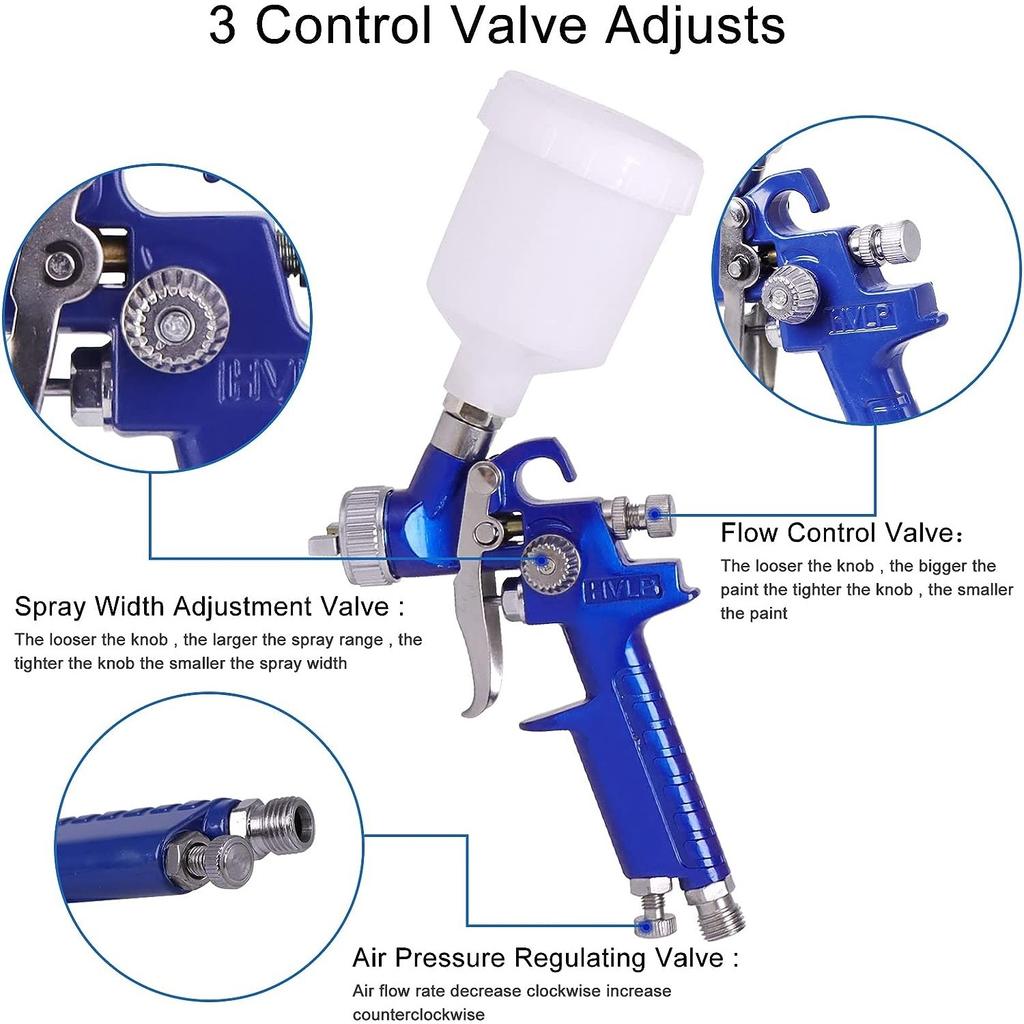 3 Control Valve Adjusts

HVLP

HVLP

HVLP

Flow Control Valve：

The looser the knob , the bigger the paint the tighter the knob , the smaller the paint

Spray Width Adjustment Valve :

The looser the knob , the larger the spray range , the tighter the knob the smaller the spray width

Air Pressure Regulating Valve :

Air flow rate decrease clockwise increase counterclockwise