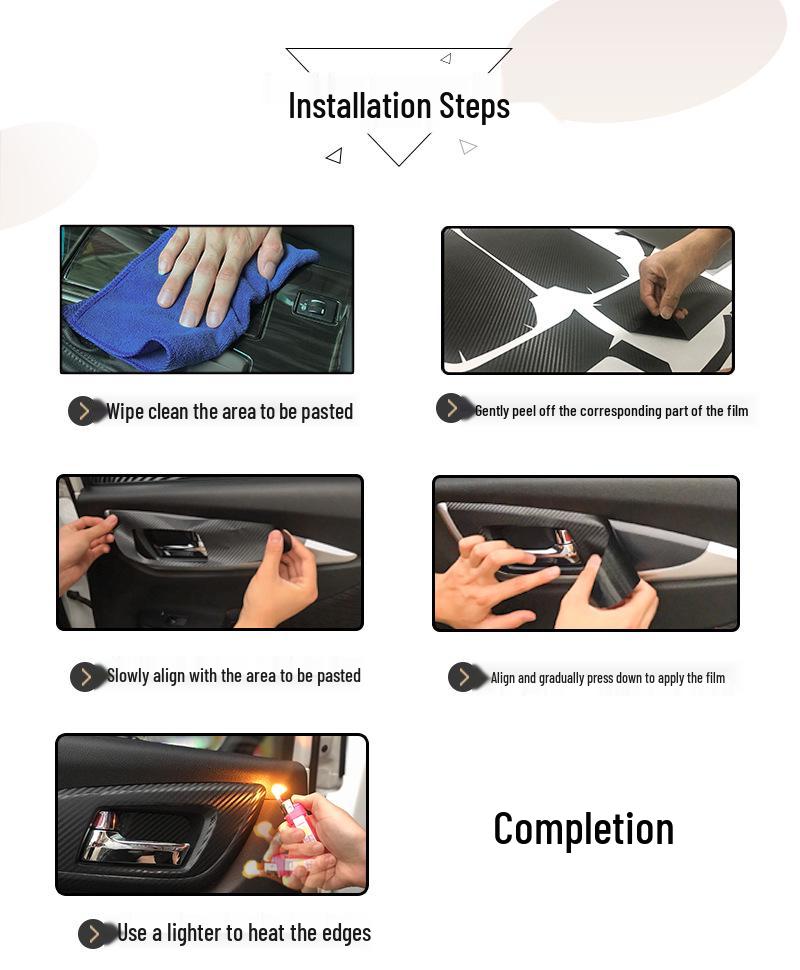 Installation Steps

Wipe clean the area to be pasted

Gently peel off the corresponding part of the film

Slowly align with the area to be pasted

Align and gradually press down to apply the film

Use a lighter to heat the edges

Completion