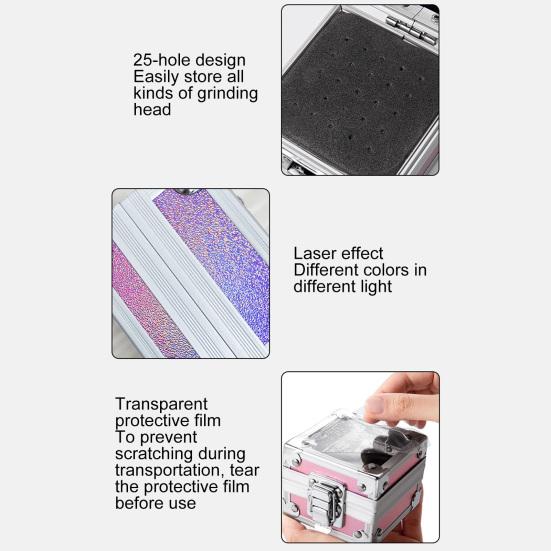 25-hole design
Easily store all kinds of grinding head

Laser effect
Different colors in different light

Transparent protective film
To prevent scratching during transportation, tear the protective film before use