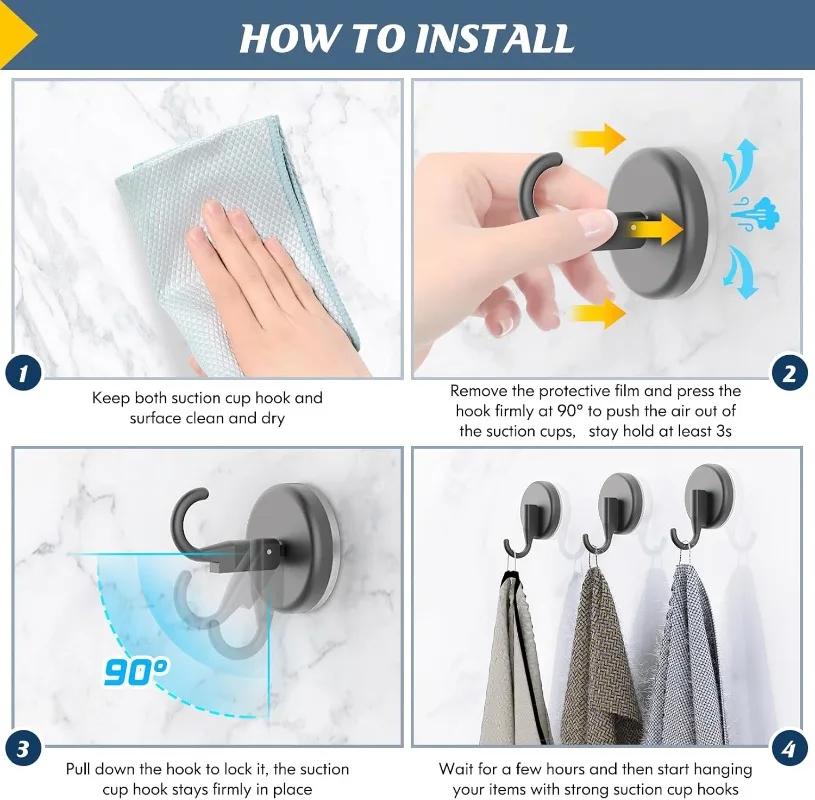 HOW TO INSTALL

1

Keep both suction cup hook and surface clean and dry

2

Remove the protective film and press the hook firmly at 90° to push the air out of the suction cups, stay hold at least 3s

90°

3

Pull down the hook to lock it, the suction cup hook stays firmly in place

4

Wait for a few hours and then start hanging your items with strong suction cup hooks