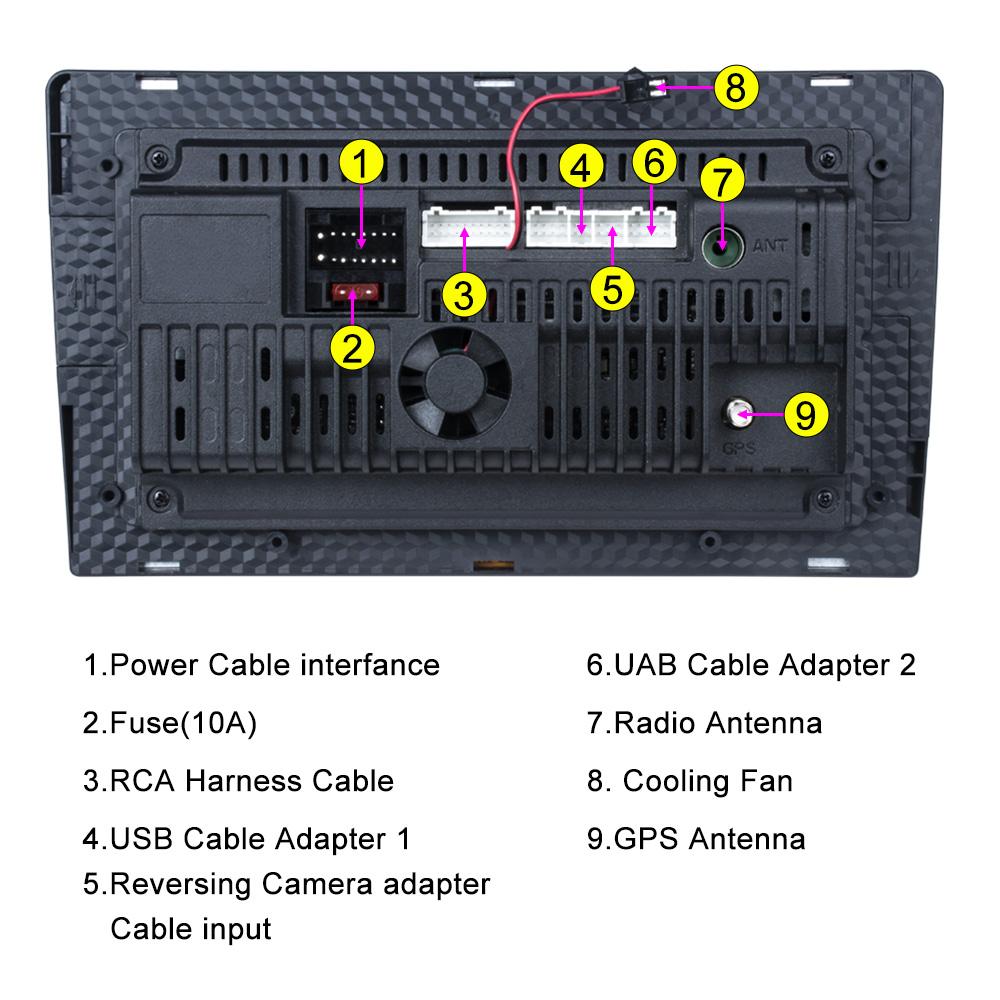 8
1
4
6
7
ANT
3
5
2
9
GPS

1.Power Cable interfance
2.Fuse(10A)
3.RCA Harness Cable
4.USB Cable Adapter 1
5.Reversing Camera adapter Cable input

6.UAB Cable Adapter 2
7.Radio Antenna
8. Cooling Fan
9.GPS Antenna