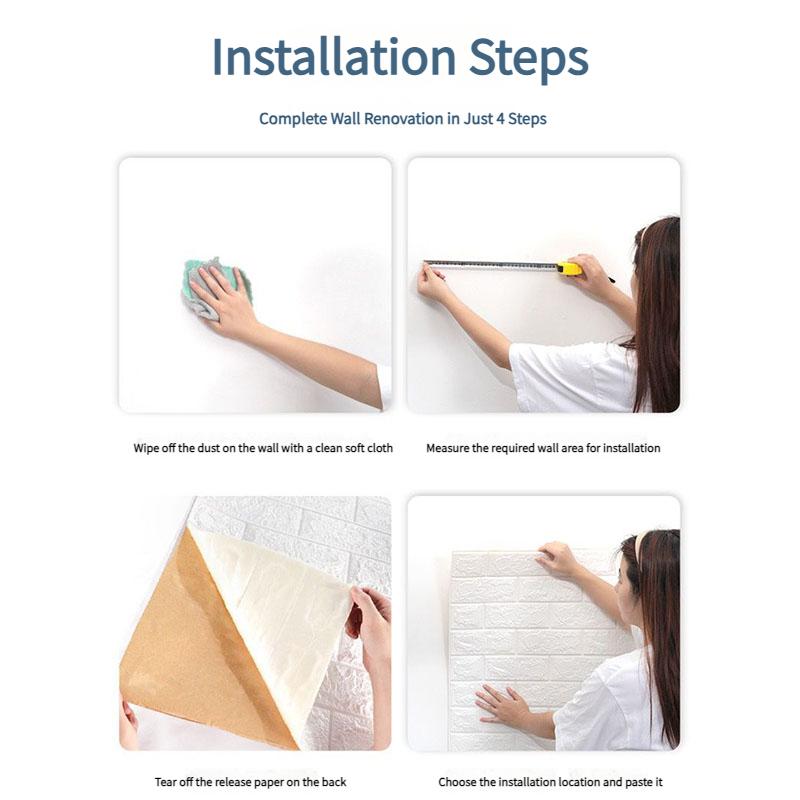 Installation Steps

Complete Wall Renovation in Just 4 Steps

Wipe off the dust on the wall with a clean soft cloth

Measure the required wall area for installation

Tear off the release paper on the back

Choose the installation location and paste it