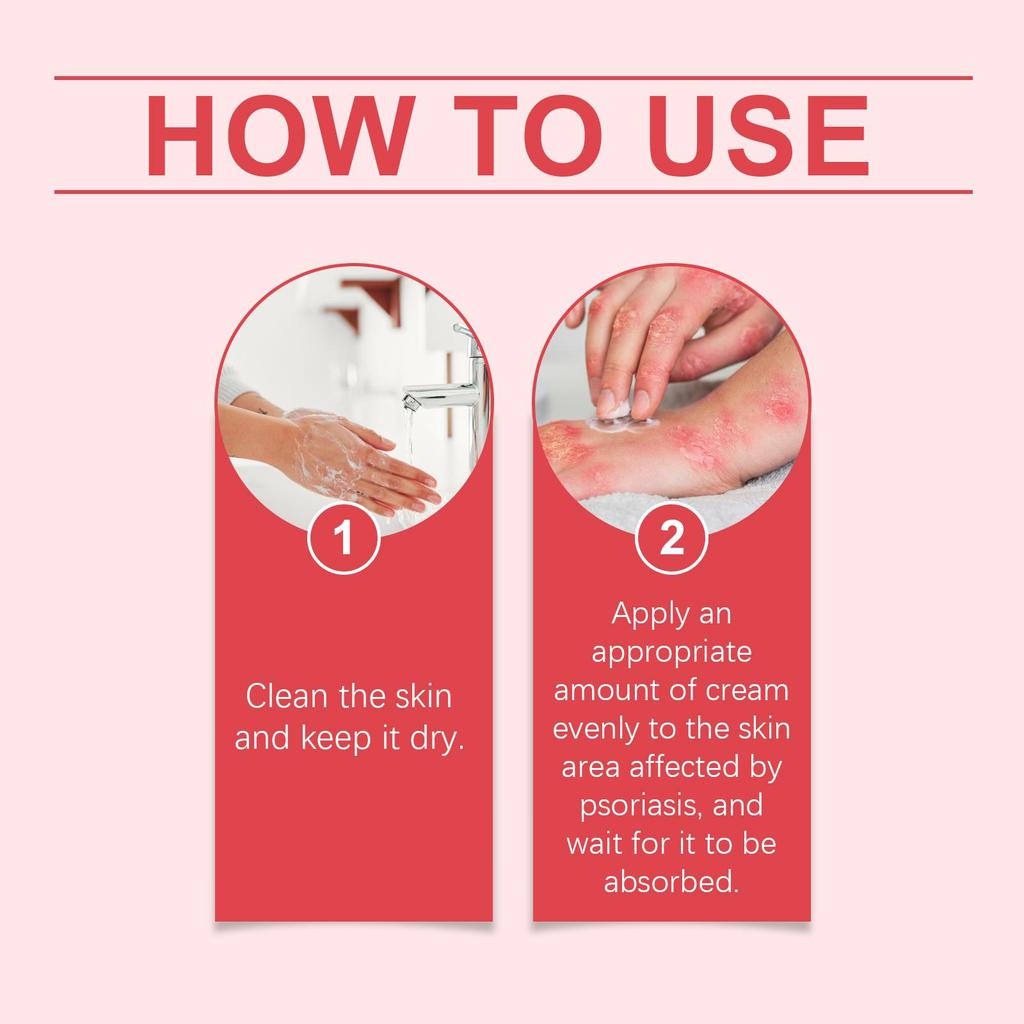 HOW TO USE

1

Clean the skin and keep it dry.

2

Apply an appropriate amount of cream evenly to the skin area affected by psoriasis, and wait for it to be absorbed.