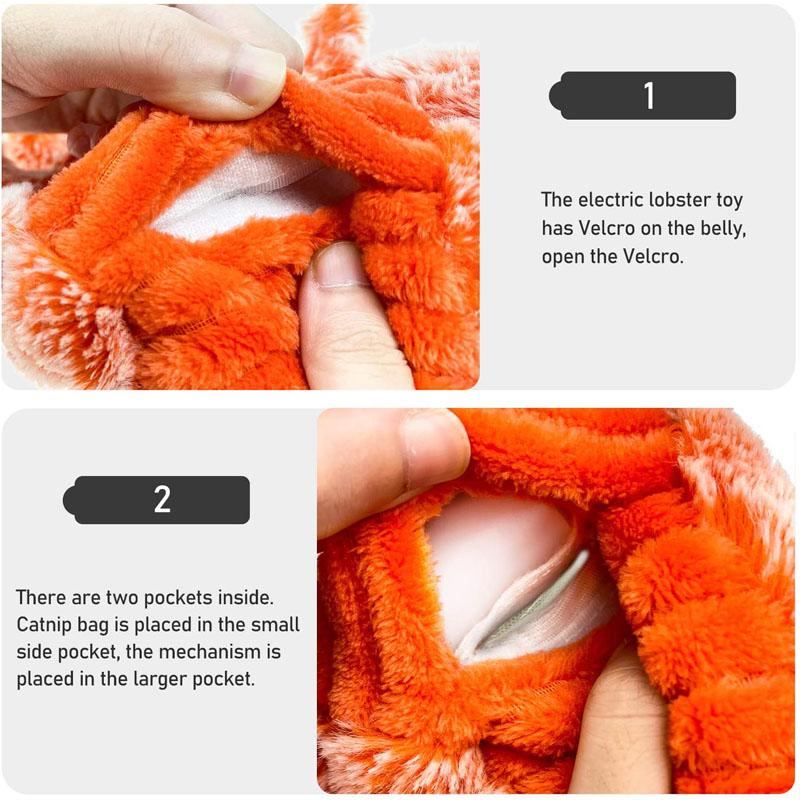 1

The electric lobster toy has Velcro on the belly, open the Velcro.

2

There are two pockets inside. Catnip bag is placed in the small side pocket, the mechanism is placed in the larger pocket.