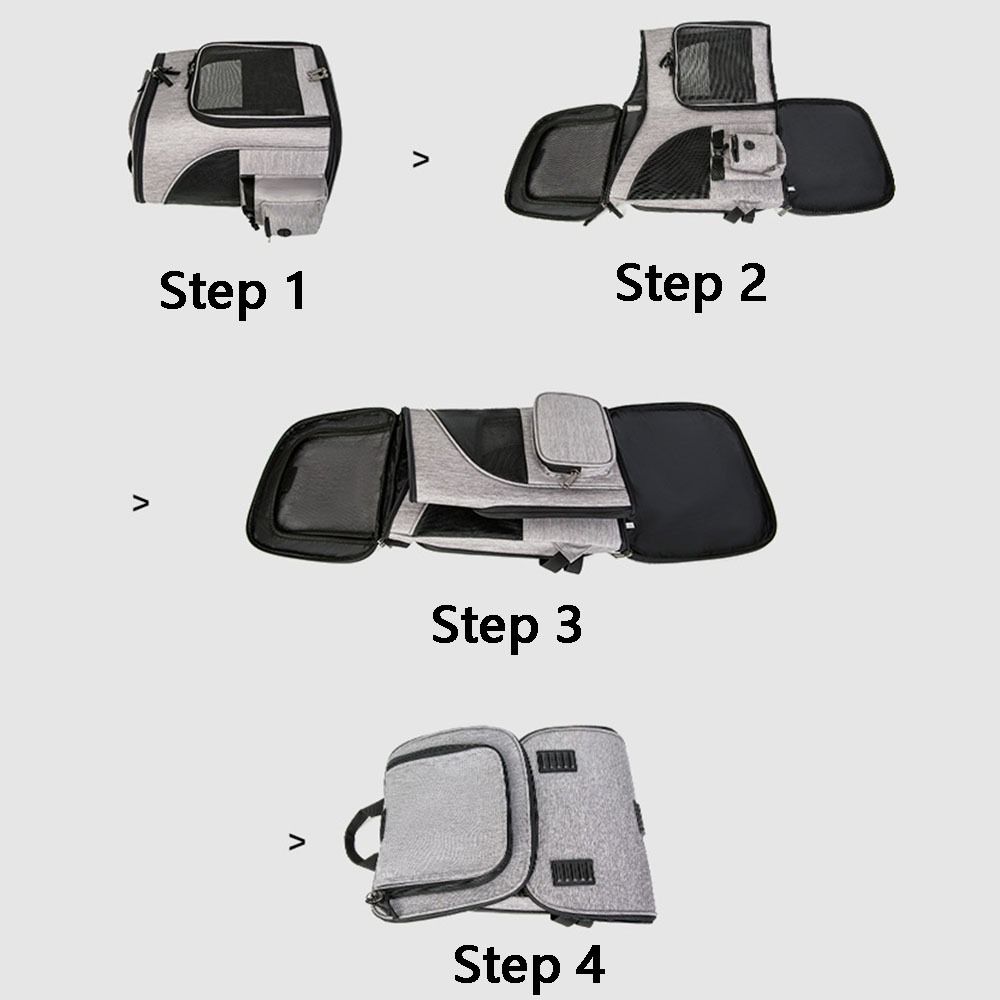 Step 1

>

Step 2

>

Step 3

>

Step 4