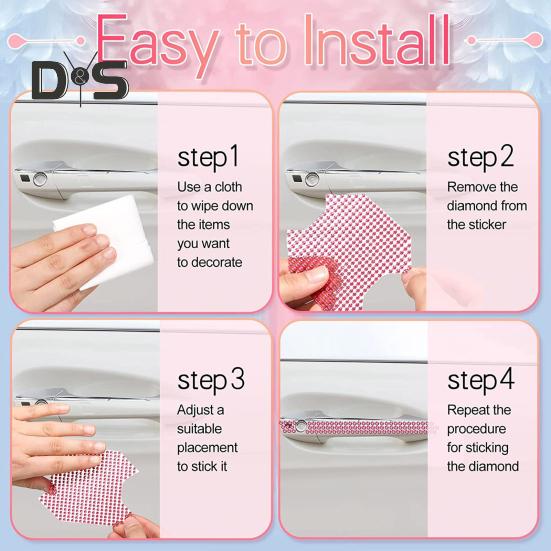 Easy to Install

D&S

step1
Use a cloth to wipe down the items you want to decorate

step2
Remove the diamond from the sticker

step3
Adjust a suitable placement to stick it

step4
Repeat the procedure for sticking the diamond