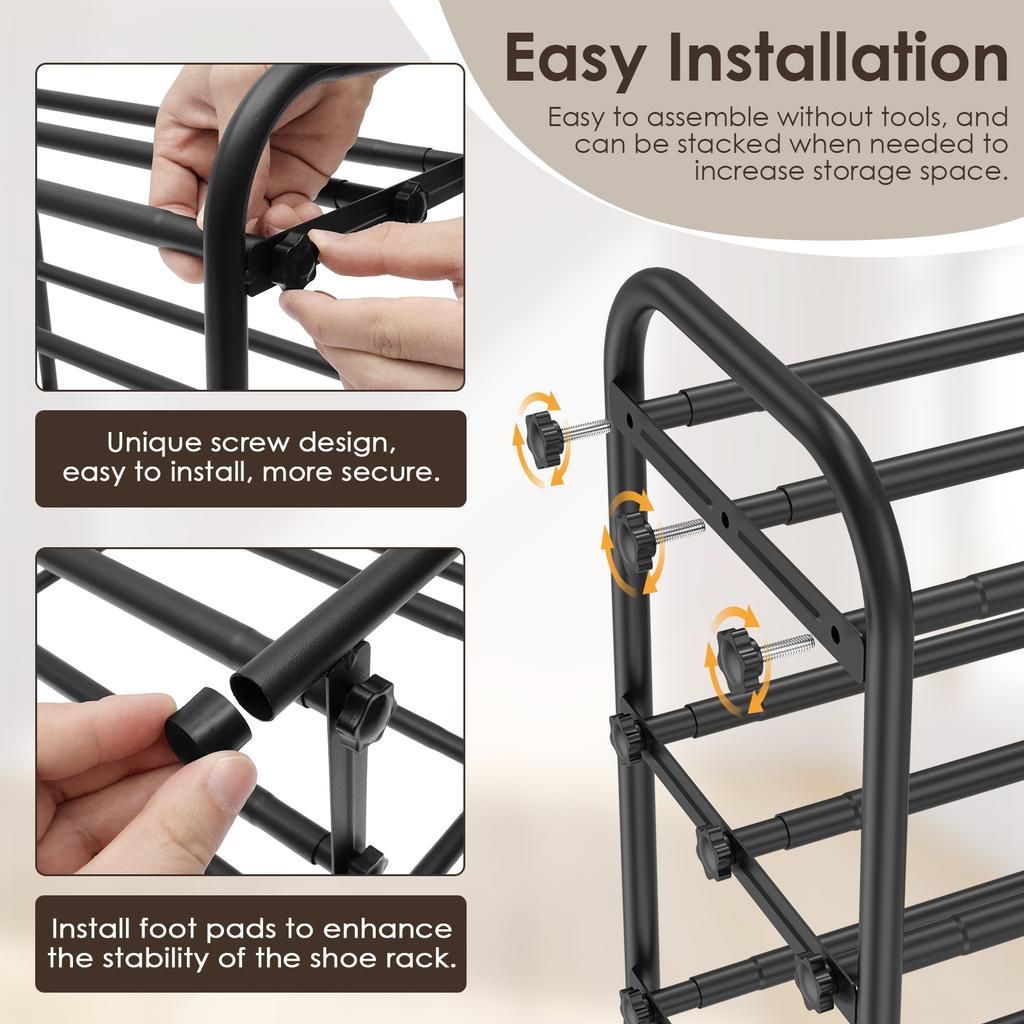 Easy Installation

Easy to assemble without tools, and can be stacked when needed to increase storage space.

Unique screw design, easy to install, more secure.

Install foot pads to enhance the stability of the shoe rack.