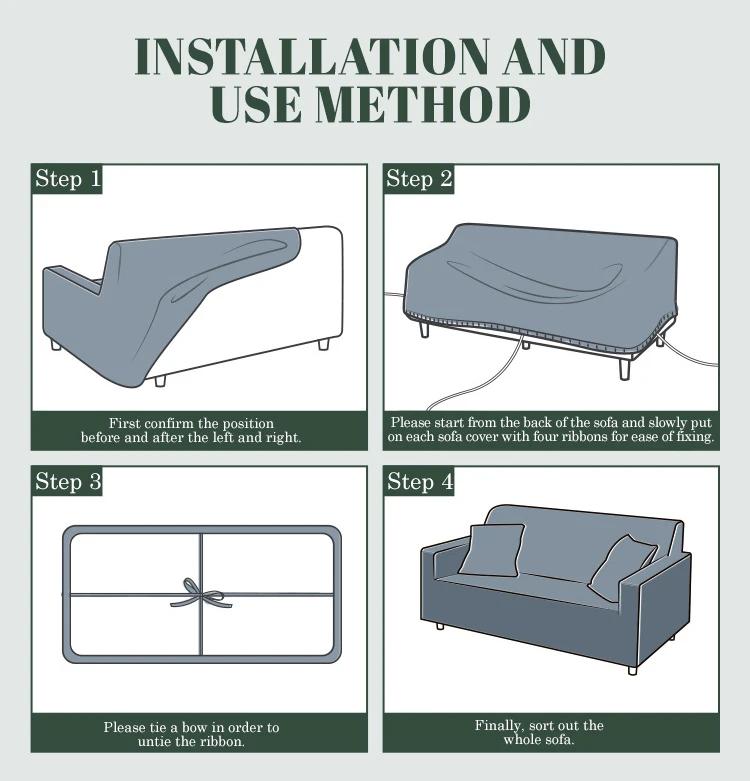 INSTALLATION AND USE METHOD

Step 1

First confirm the position before and after the left and right.

Step 2

Please start from the back of the sofa and slowly put on each sofa cover with four ribbons for ease of fixing.

Step 3

Please tie a bow in order to untie the ribbon.

Step 4

Finally, sort out the whole sofa.