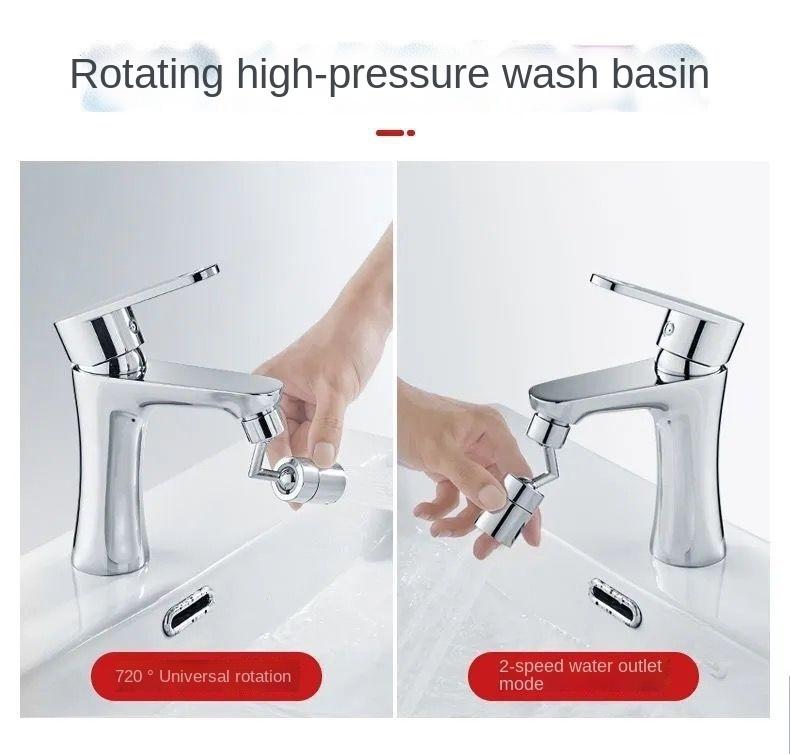 Rotating high-pressure wash basin

720 ° Universal rotation

2-speed water outlet mode