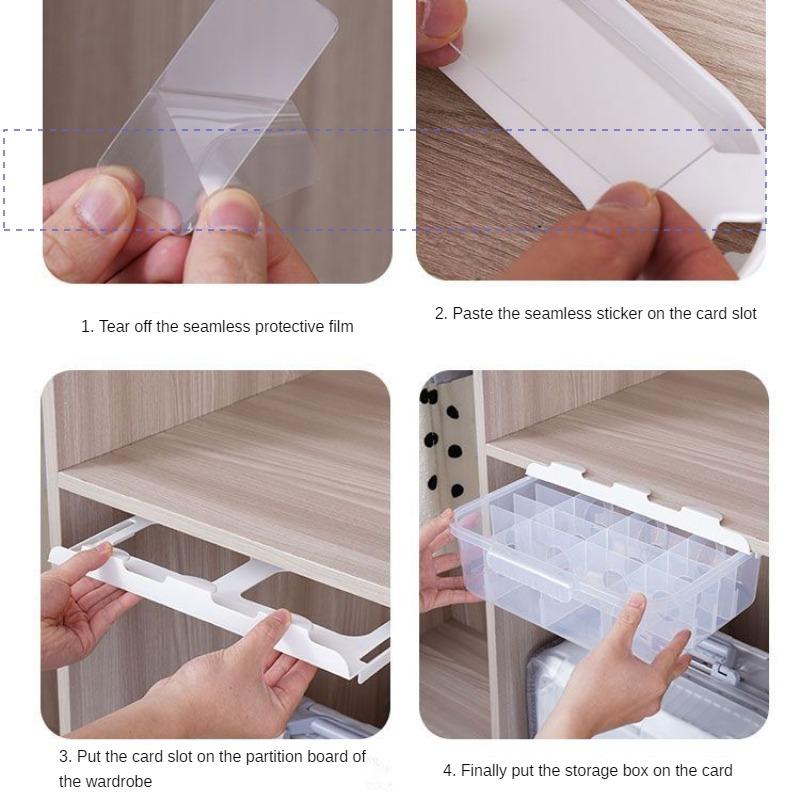 1. Tear off the seamless protective film

2. Paste the seamless sticker on the card slot

3. Put the card slot on the partition board of the wardrobe

4. Finally put the storage box on the card