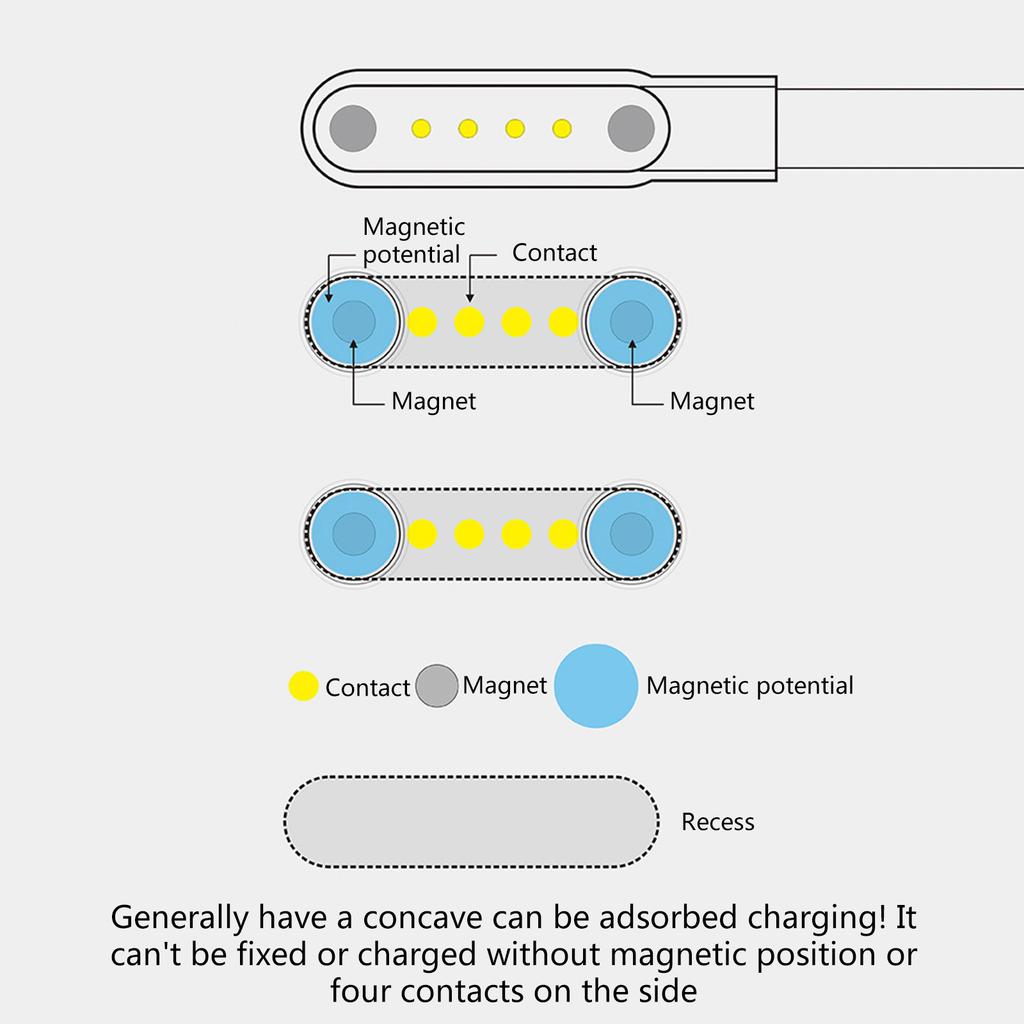 Magnetic potential

Contact

Magnet

Magnet

Contact

Magnet

Magnetic potential

Recess

Generally have a concave can be adsorbed charging! It can't be fixed or charged without magnetic position or four contacts on the side