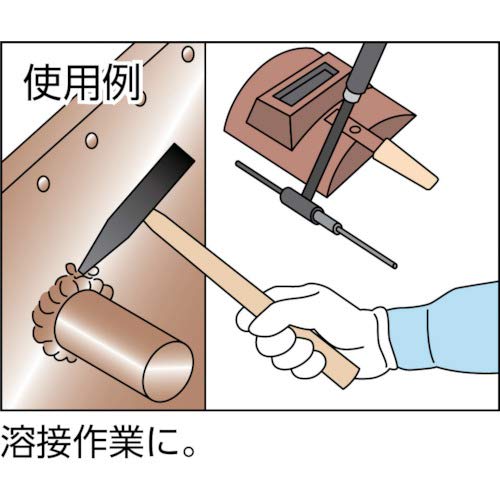 使用例

溶接作業に。