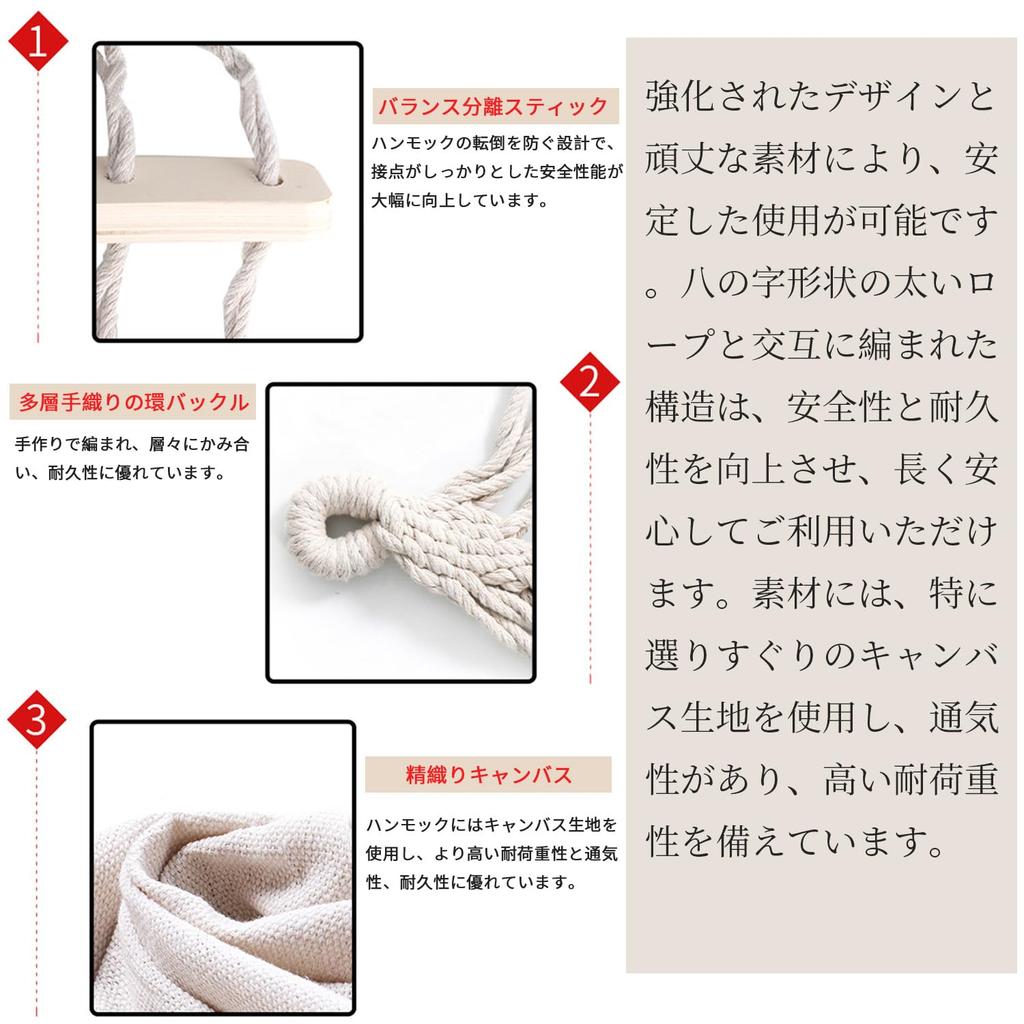 1

バランス分離スティック

ハンモックの転倒を防ぐ設計で、接点がしっかりとした安全性能が大幅に向上しています。

2

多層手織りの環バックル

手作りで編まれ、層々にかみ合い、耐久性に優れています。

3

精織りキャンバス

ハンモックにはキャンバス生地を使用し、より高い耐荷重性と通気性、耐久性に優れています。

強化されたデザインと頑丈な素材により、安定した使用が可能です。八の字形状の太いロープと交互に編まれた構造は、安全性と耐久性を向上させ、長く安心してご利用いただけます。素材には、特に選りすぐりのキャンバス生地を使用し、通気性があり、高い耐荷重性を備えています。