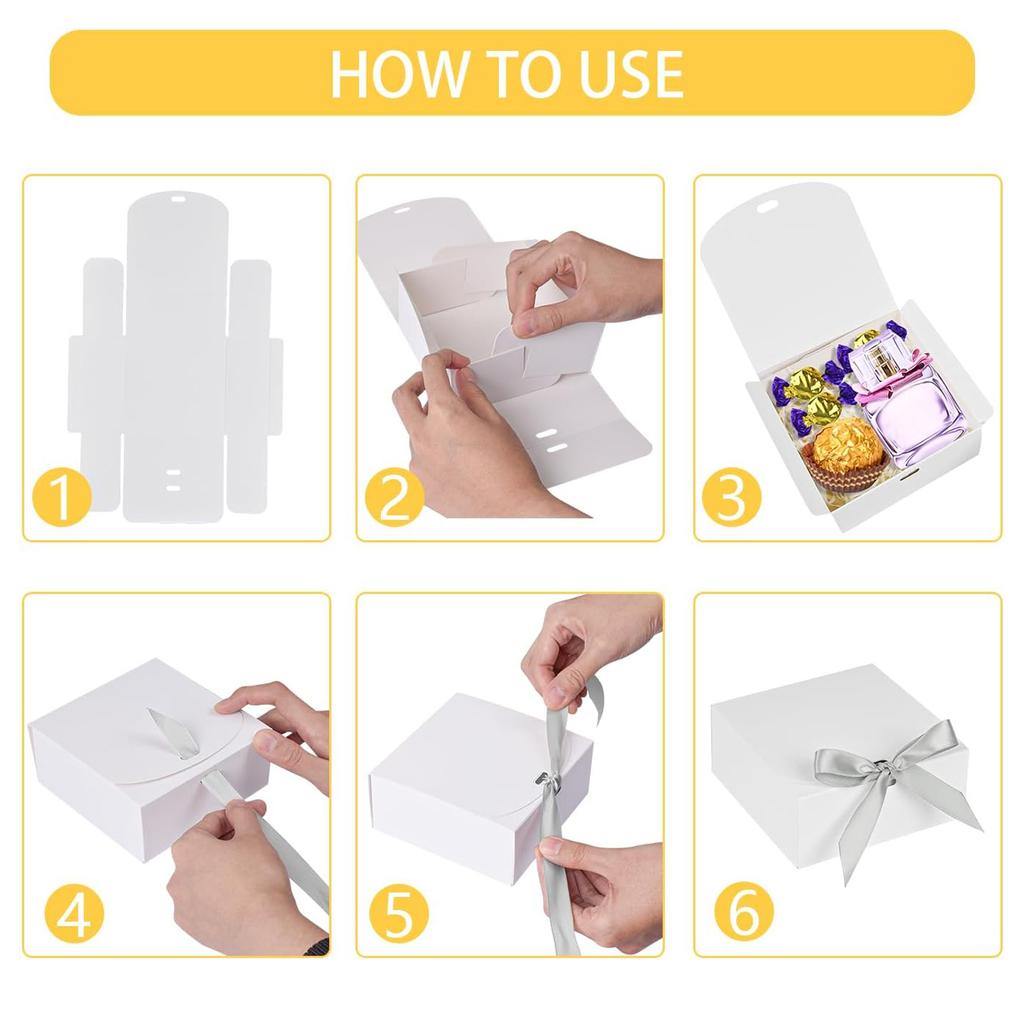 HOW TO USE

1

2

3

4

5

6