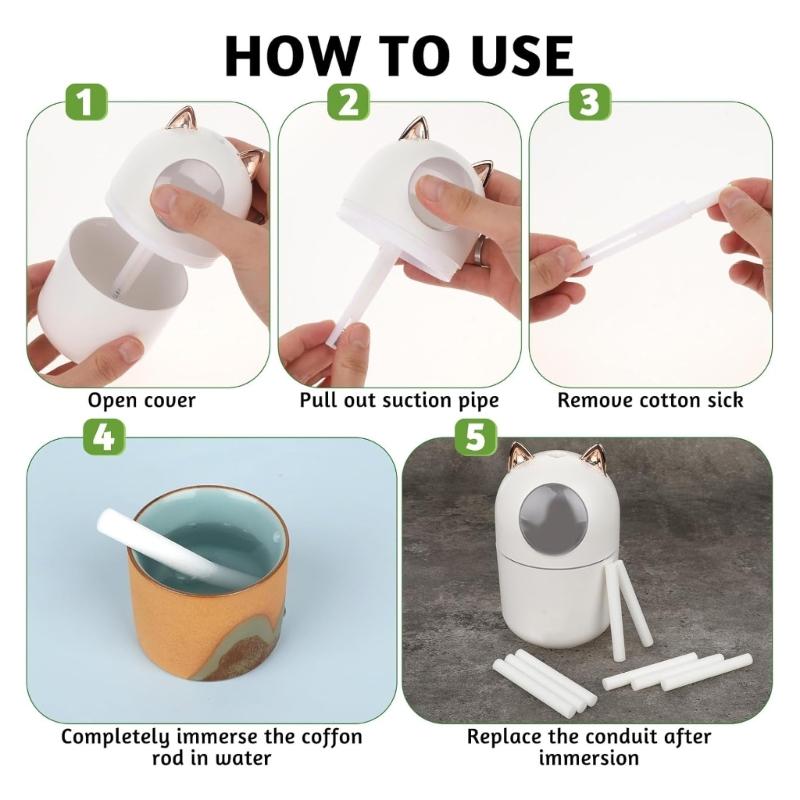 HOW TO USE

1

Open cover

2

Pull out suction pipe

3

Remove cotton sick

4

Completely immerse the coffon rod in water

5

Replace the conduit after immersion