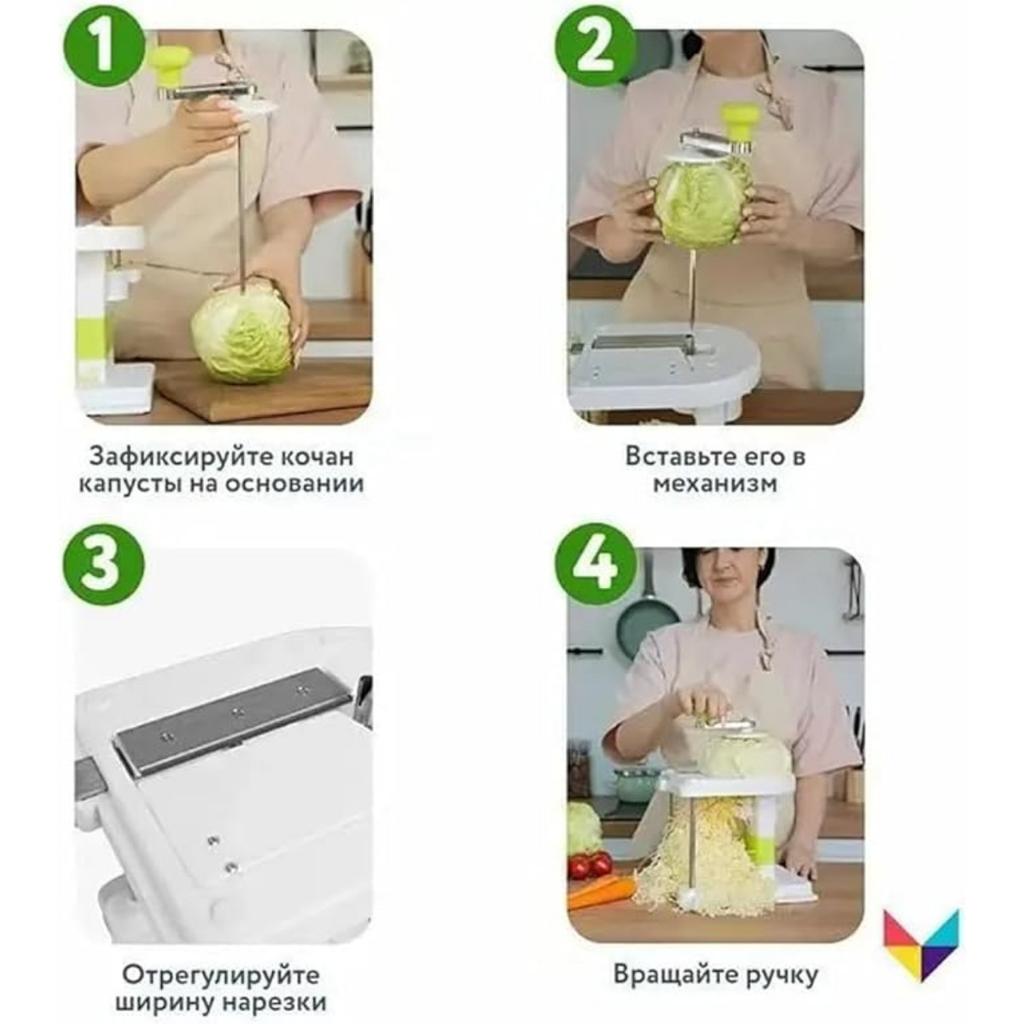 1

Зафиксируйте кочан капусты на основании

2

Вставьте его в механизм

3

Отрегулируйте ширину нарезки

4

Вращайте ручку