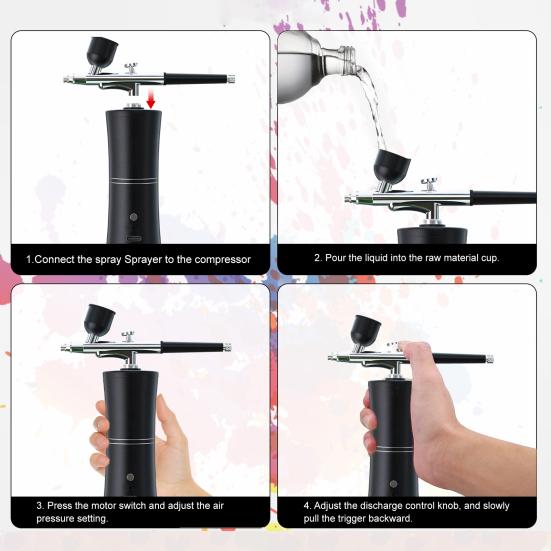 1.Connect the spray Sprayer to the compressor

2. Pour the liquid into the raw material cup.

3. Press the motor switch and adjust the air pressure setting.

4. Adjust the discharge control knob, and slowly pull the trigger backward.