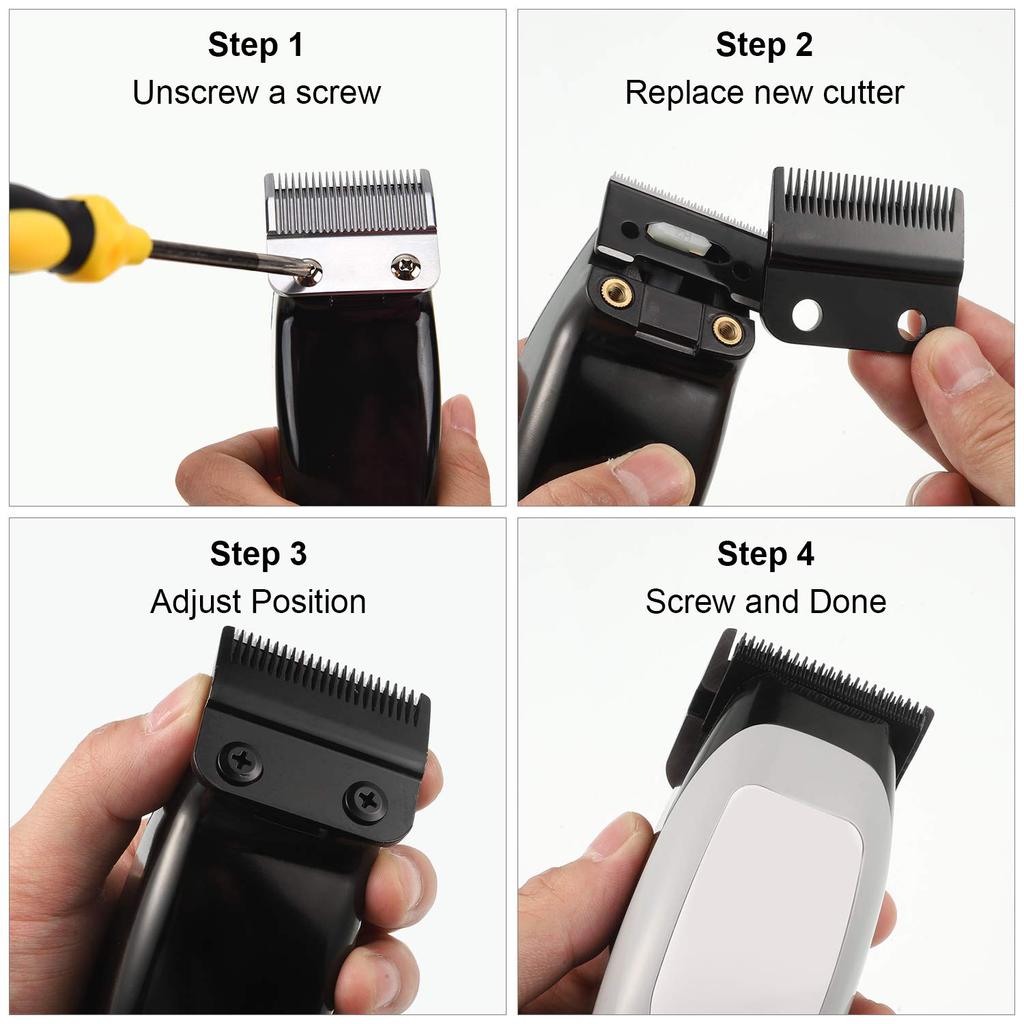 Step 1
Unscrew a screw

Step 2
Replace new cutter

Step 3
Adjust Position

Step 4
Screw and Done