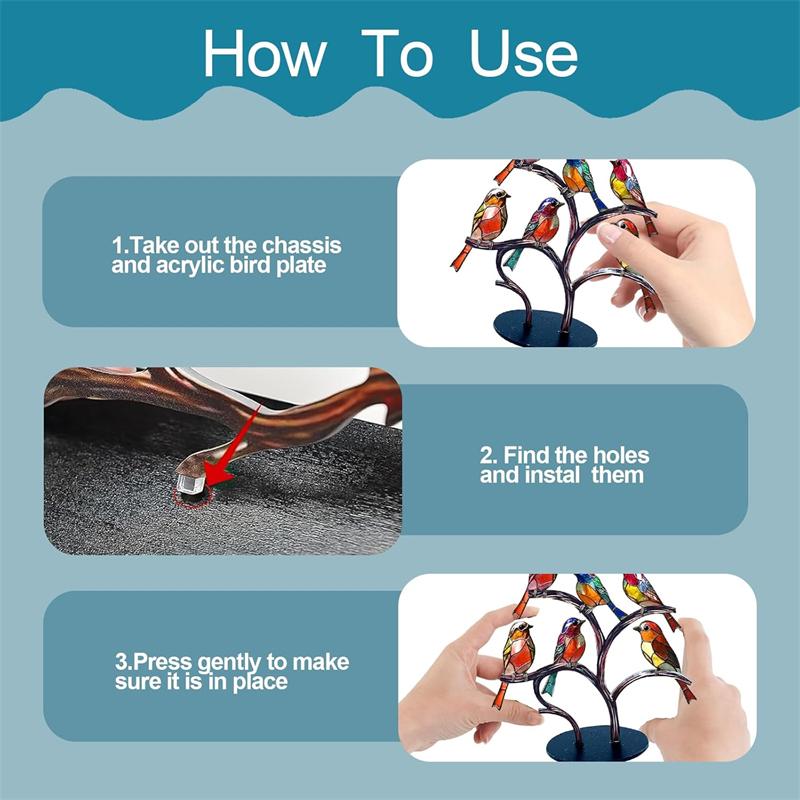 How To Use

1.Take out the chassis and acrylic bird plate

2. Find the holes and instal them

3.Press gently to make sure it is in place