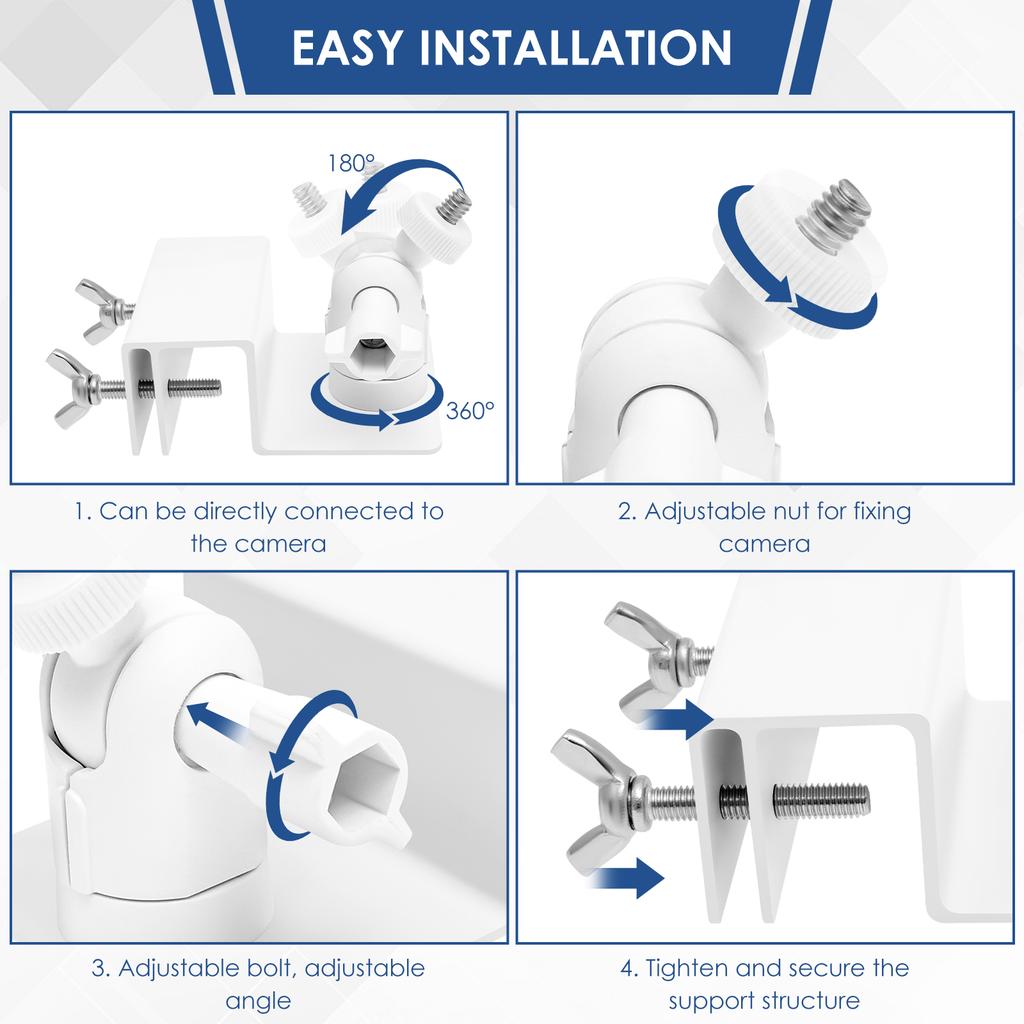 EASY INSTALLATION

180°

360°

1. Can be directly connected to the camera

2. Adjustable nut for fixing camera

3. Adjustable bolt, adjustable angle

4. Tighten and secure the support structure