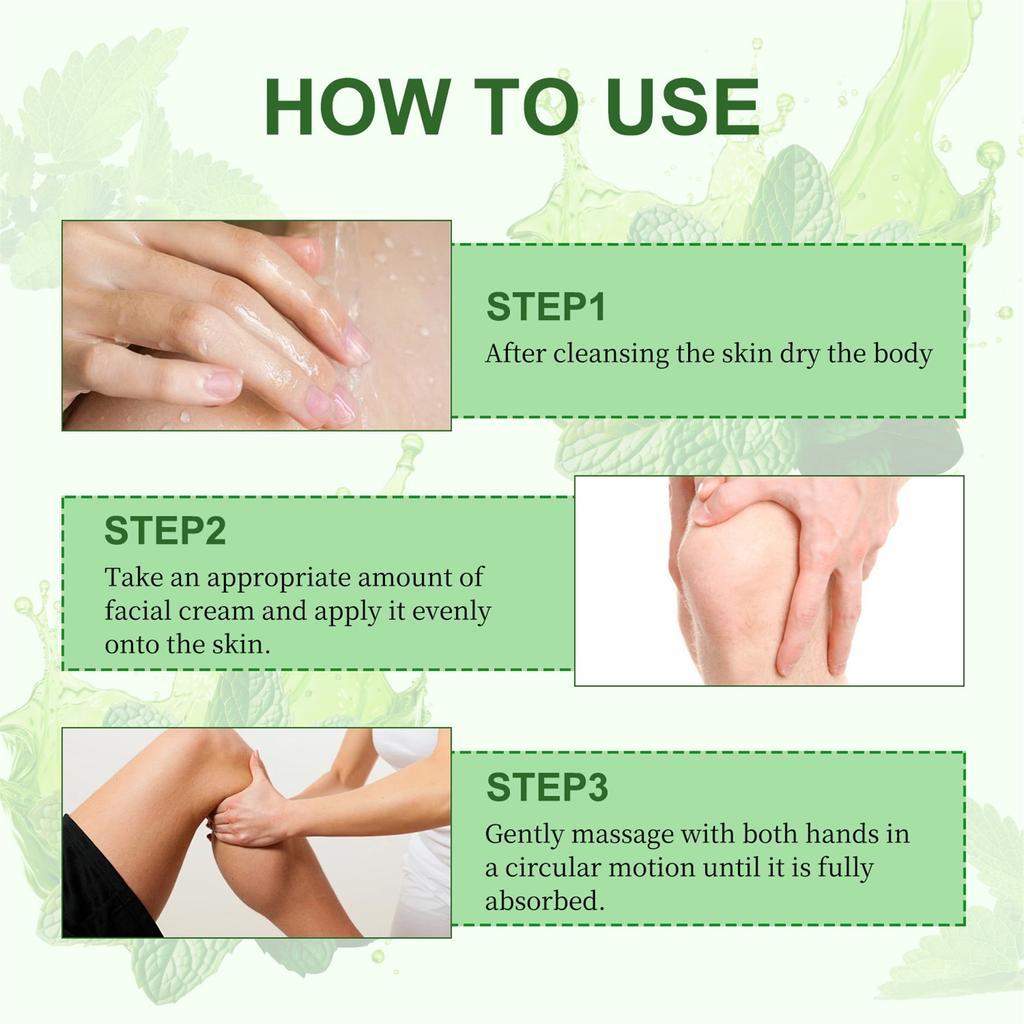 HOW TO USE

STEP1
After cleansing the skin dry the body

STEP2
Take an appropriate amount of facial cream and apply it evenly onto the skin.

STEP3
Gently massage with both hands in a circular motion until it is fully absorbed.