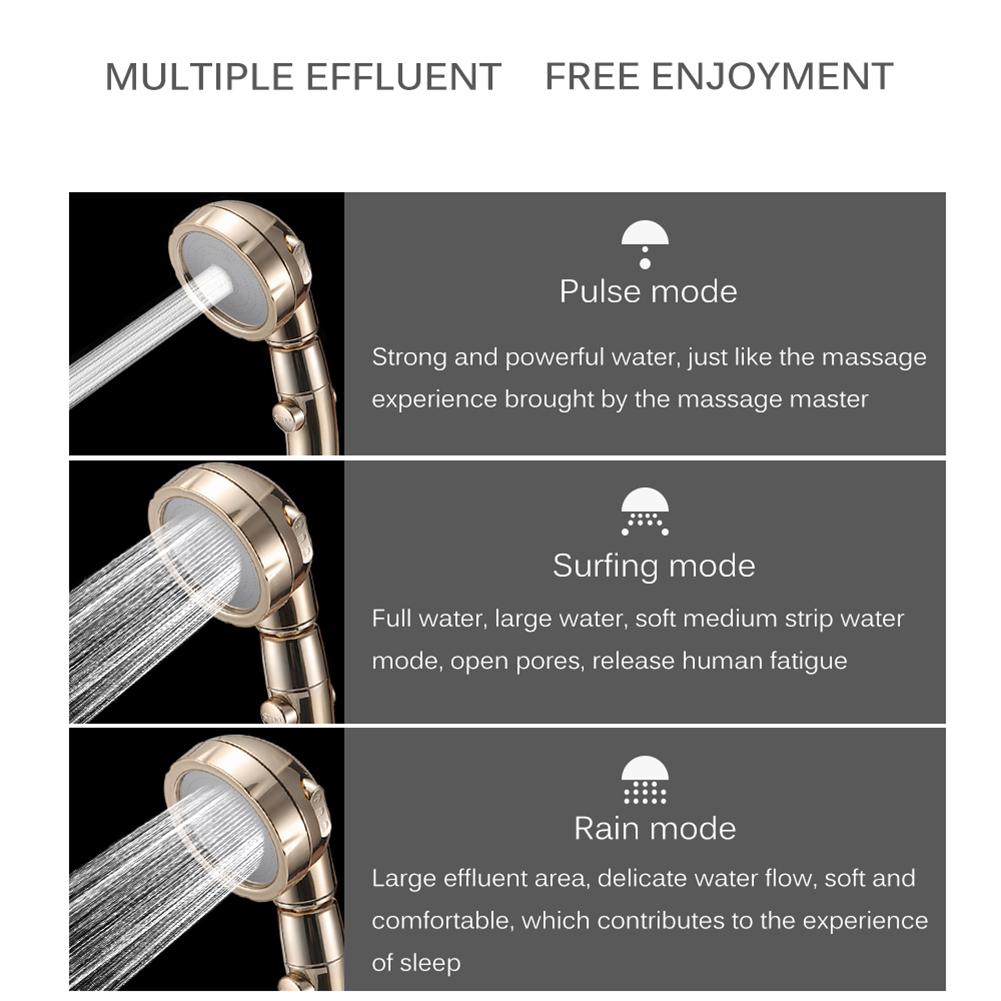 MULTIPLE EFFLUENT FREE ENJOYMENT

Pulse mode

Strong and powerful water, just like the massage experience brought by the massage master

Surfing mode

Full water, large water, soft medium strip water mode, open pores, release human fatigue

Rain mode

Large effluent area, delicate water flow, soft and comfortable, which contributes to the experience of sleep