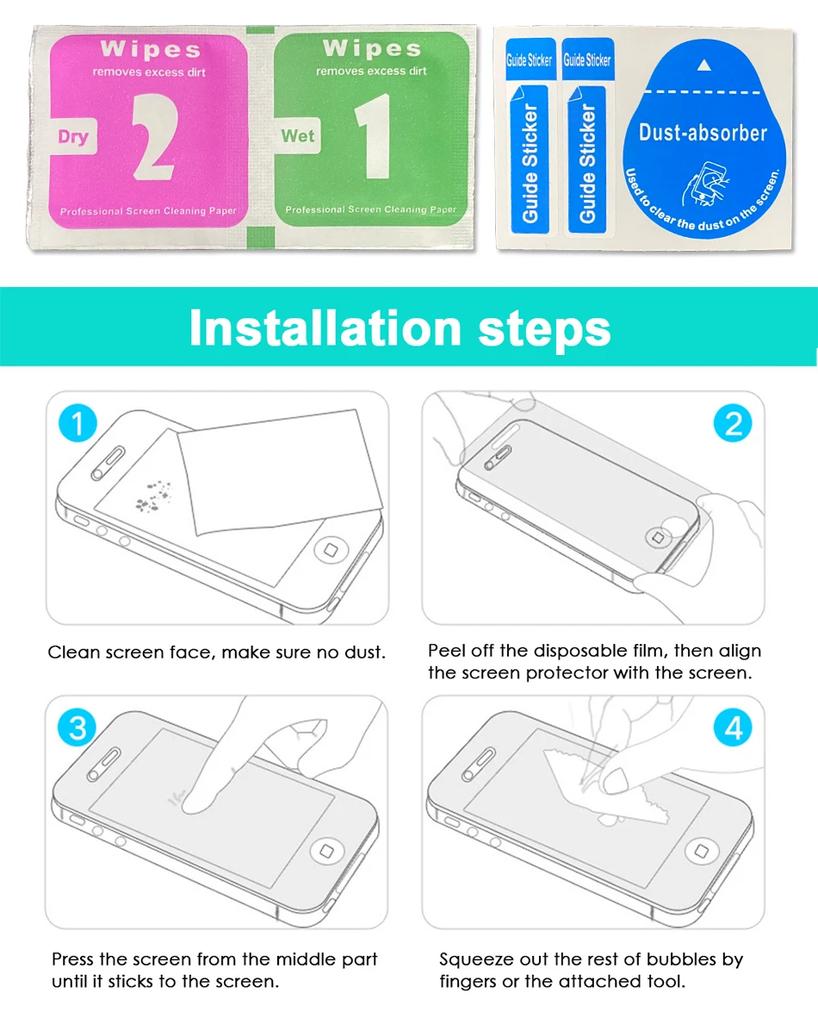 Wipes
removes excess dirt
Dry
2
Professional Screen Cleaning Paper

Wipes
removes excess dirt
Wet
1
Professional Screen Cleaning Paper

Guide Sticker
Guide Sticker
Guide Sticker
Guide Sticker

Dust-absorber
Used to clear the dust on the screen.

Installation steps

1

Clean screen face, make sure no dust.

2

Peel off the disposable film, then align the screen protector with the screen.

3

Press the screen from the middle part until it sticks to the screen.

4

Squeeze out the rest of bubbles by fingers or the attached tool.