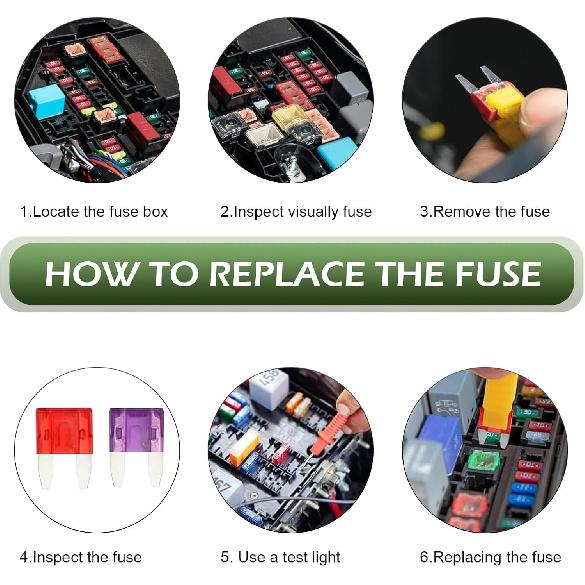 1.Locate the fuse box

2.Inspect visually fuse

3.Remove the fuse

HOW TO REPLACE THE FUSE

4.Inspect the fuse

5. Use a test light

6.Replacing the fuse