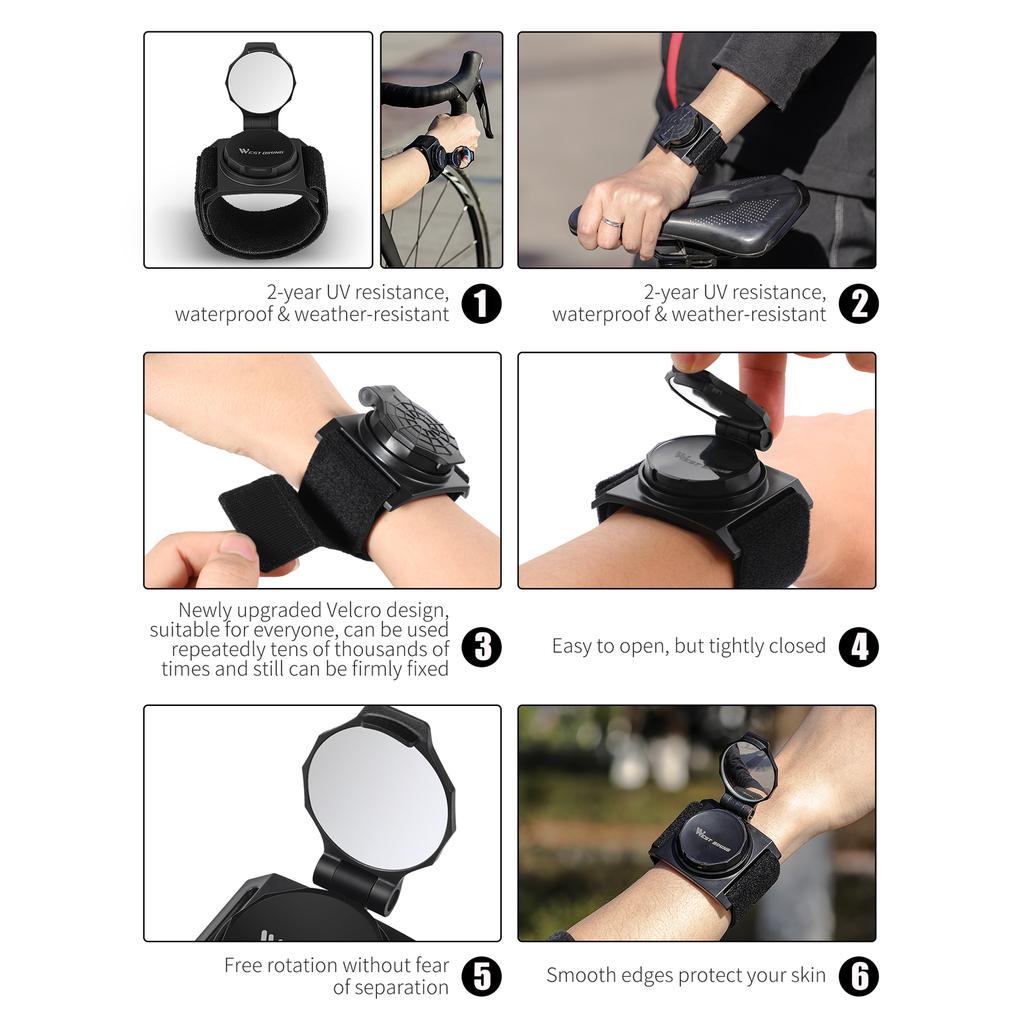 WEST BIKING

2-year UV resistance, waterproof & weather-resistant 1

2-year UV resistance, waterproof & weather-resistant 2

Newly upgraded Velcro design, suitable for everyone, can be used repeatedly tens of thousands of times and still can be firmly fixed 3

Easy to open, but tightly closed 4

Free rotation without fear of separation 5

WEST BIKING

Smooth edges protect your skin 6