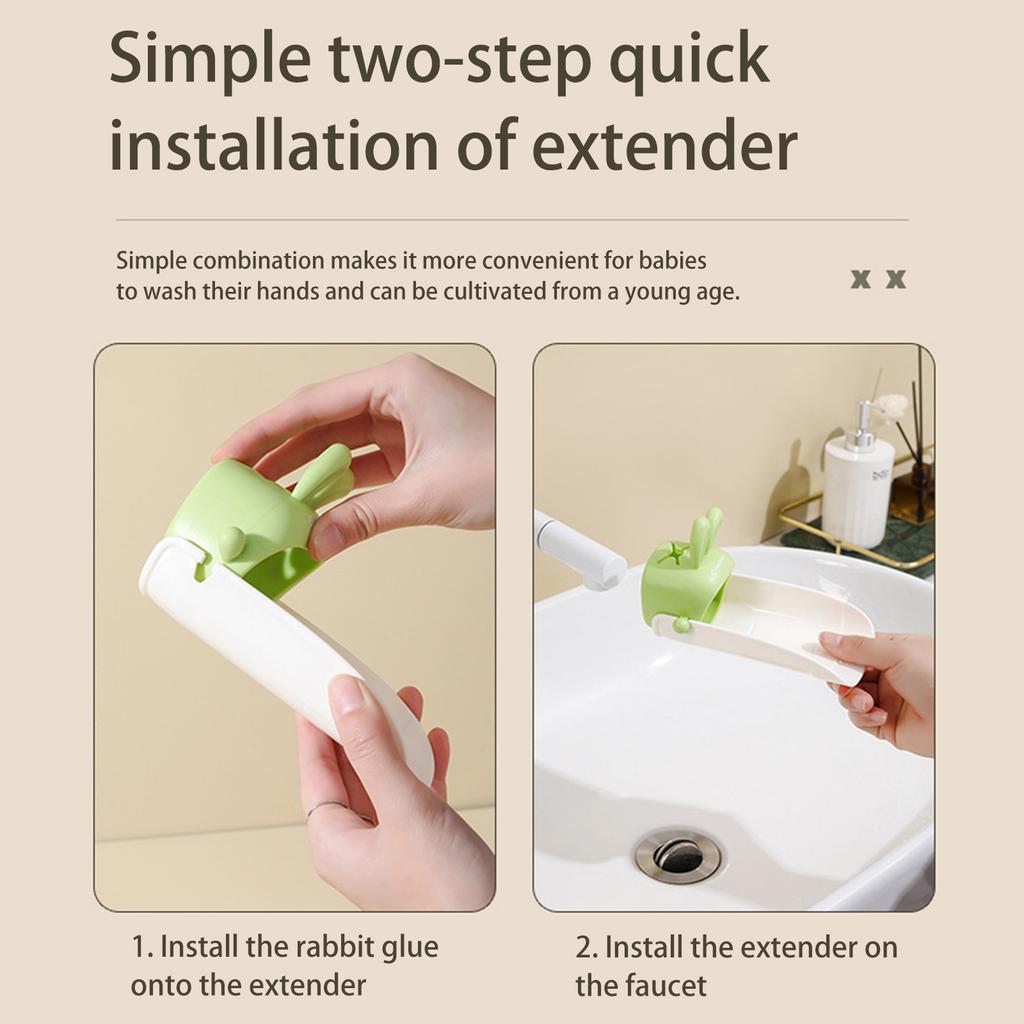 Simple two-step quick installation of extender

Simple combination makes it more convenient for babies to wash their hands and can be cultivated from a young age.

x x

1. Install the rabbit glue onto the extender

2. Install the extender on the faucet