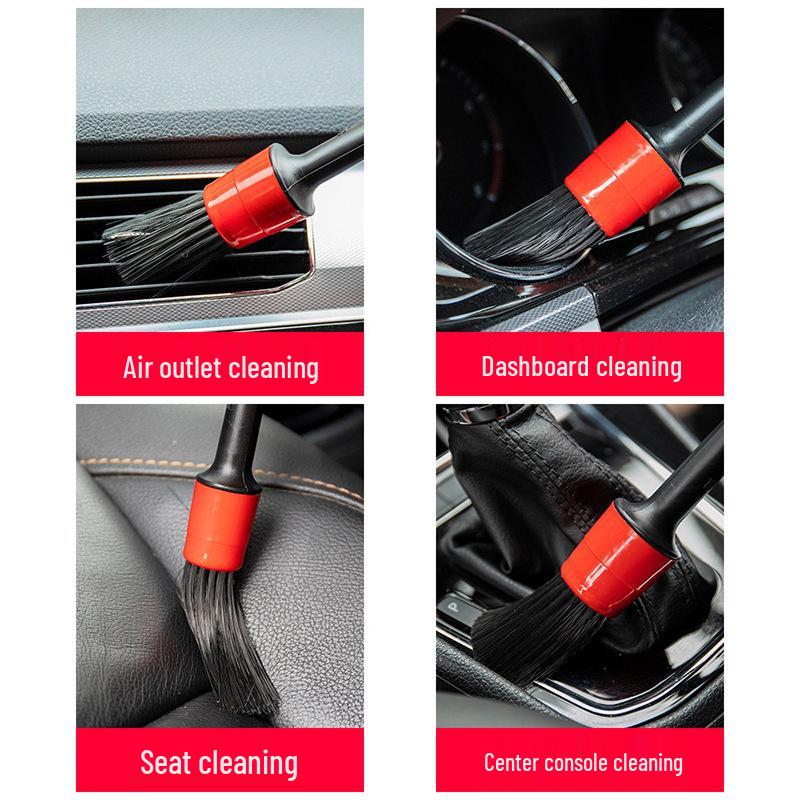 Air outlet cleaning

Dashboard cleaning

Seat cleaning

Center console cleaning