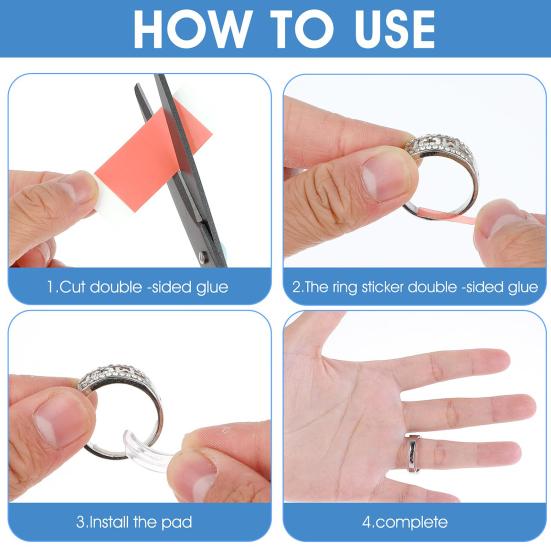 HOW TO USE

1.Cut double -sided glue

2.The ring sticker double -sided glue

3.Install the pad

4.complete