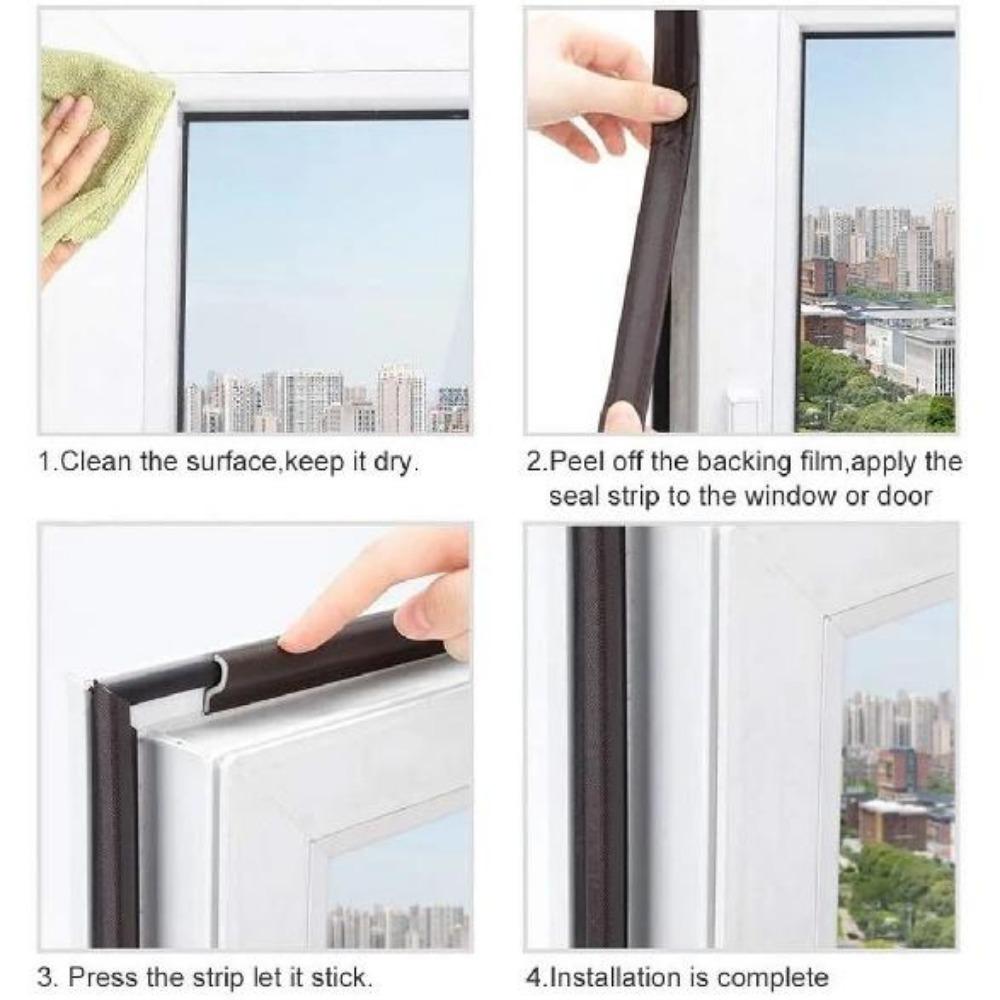 1.Clean the surface,keep it dry.

2.Peel off the backing film,apply the seal strip to the window or door

3. Press the strip let it stick.

4.Installation is complete