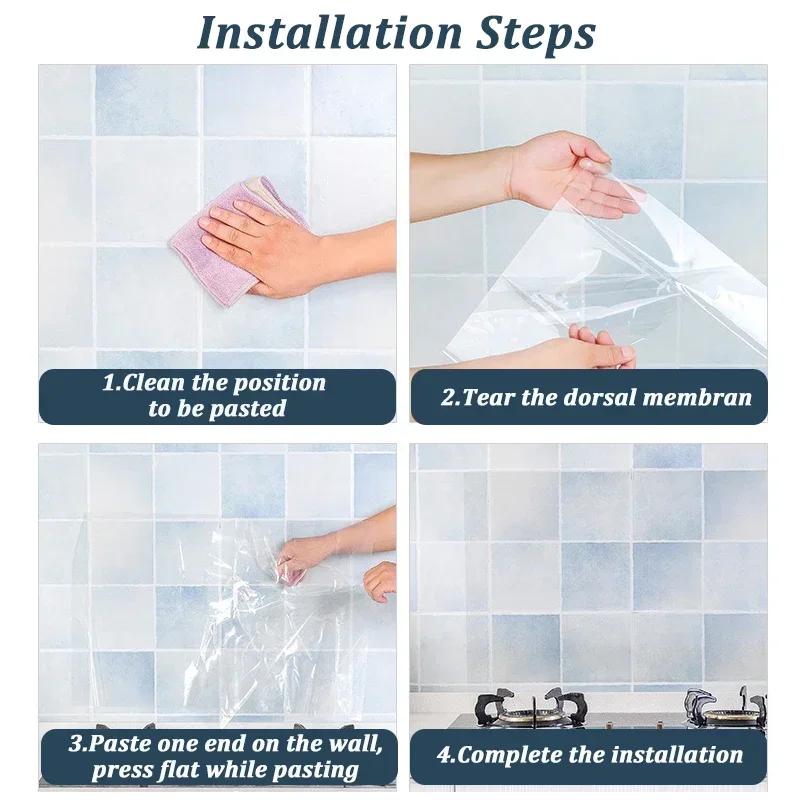 Installation Steps

1.Clean the position to be pasted

2.Tear the dorsal membran

3.Paste one end on the wall, press flat while pasting

4.Complete the installation