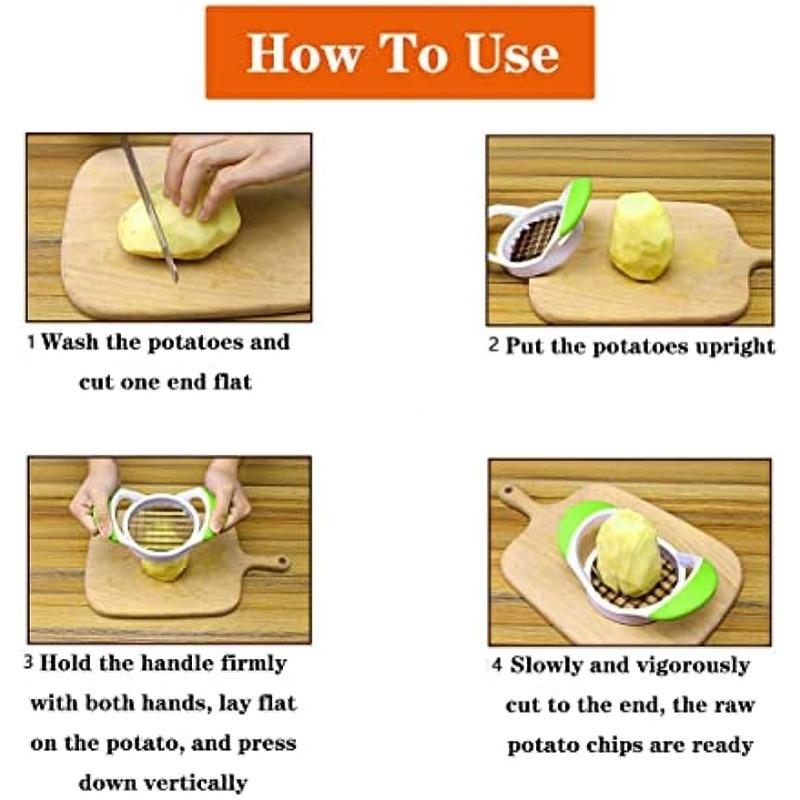 How To Use

1 Wash the potatoes and cut one end flat

2 Put the potatoes upright

3 Hold the handle firmly with both hands, lay flat on the potato, and press down vertically

4 Slowly and vigorously cut to the end, the raw potato chips are ready