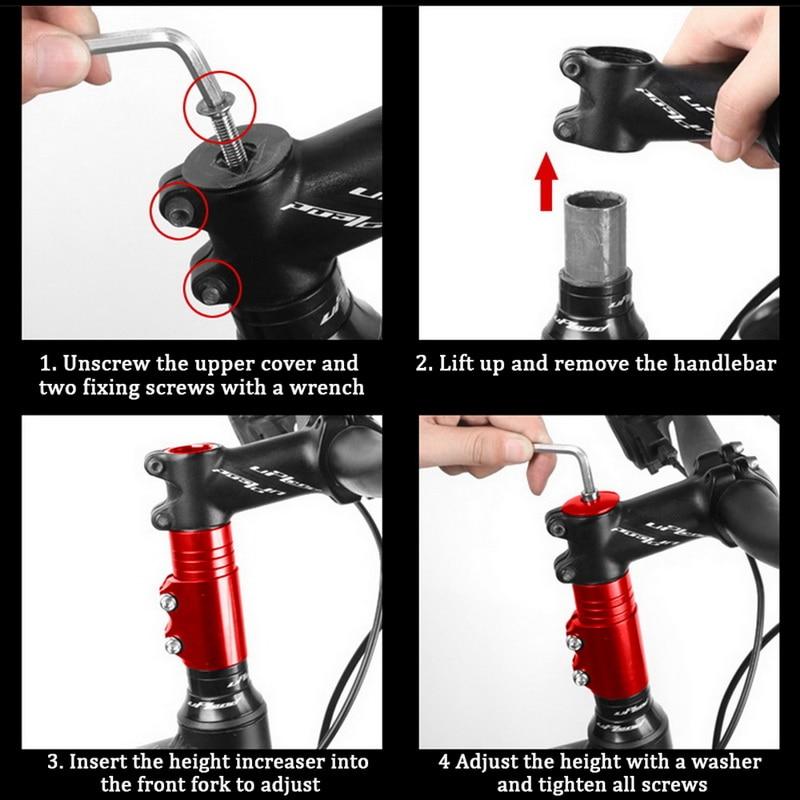 1. Unscrew the upper cover and two fixing screws with a wrench

2. Lift up and remove the handlebar

3. Insert the height increaser into the front fork to adjust

4 Adjust the height with a washer and tighten all screws