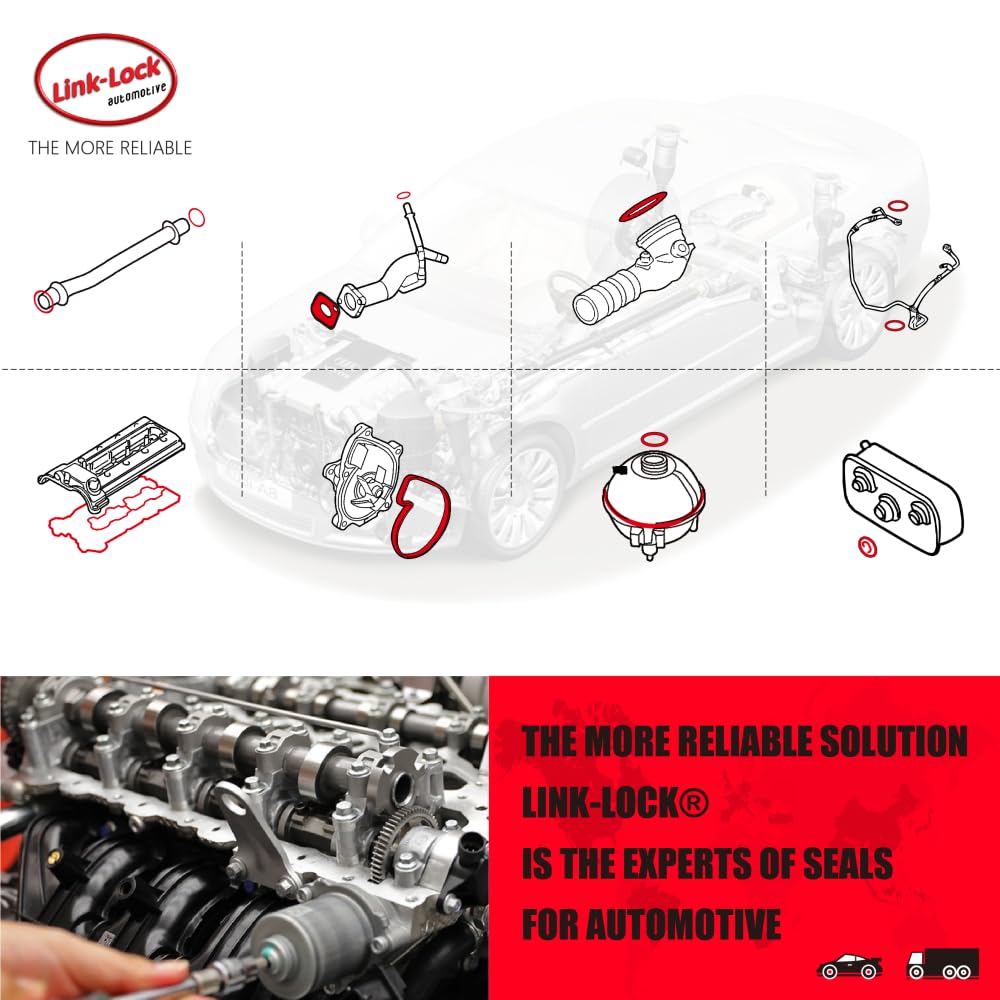 Link-Lock automotive

THE MORE RELIABLE

THE MORE RELIABLE SOLUTION

LINK-LOCK®

IS THE EXPERTS OF SEALS

FOR AUTOMOTIVE