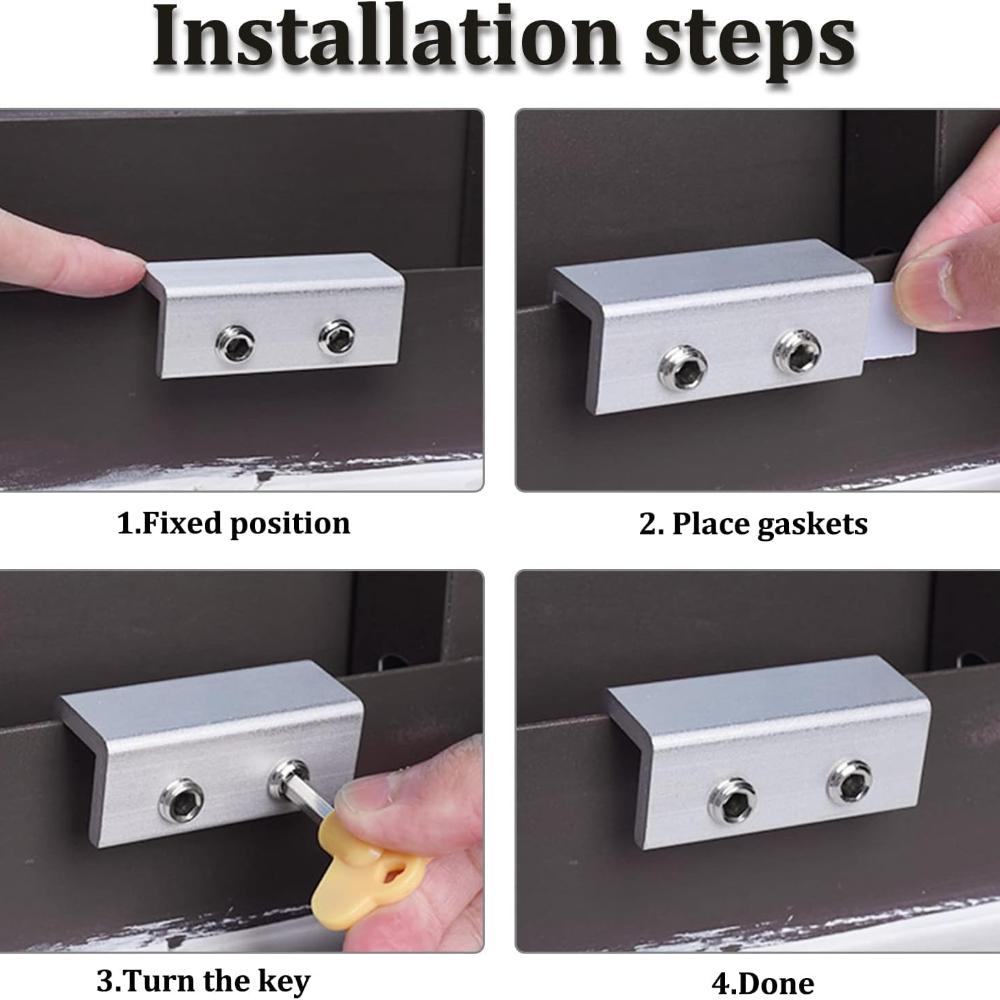 Installation steps

1.Fixed position

2. Place gaskets

3.Turn the key

4.Done