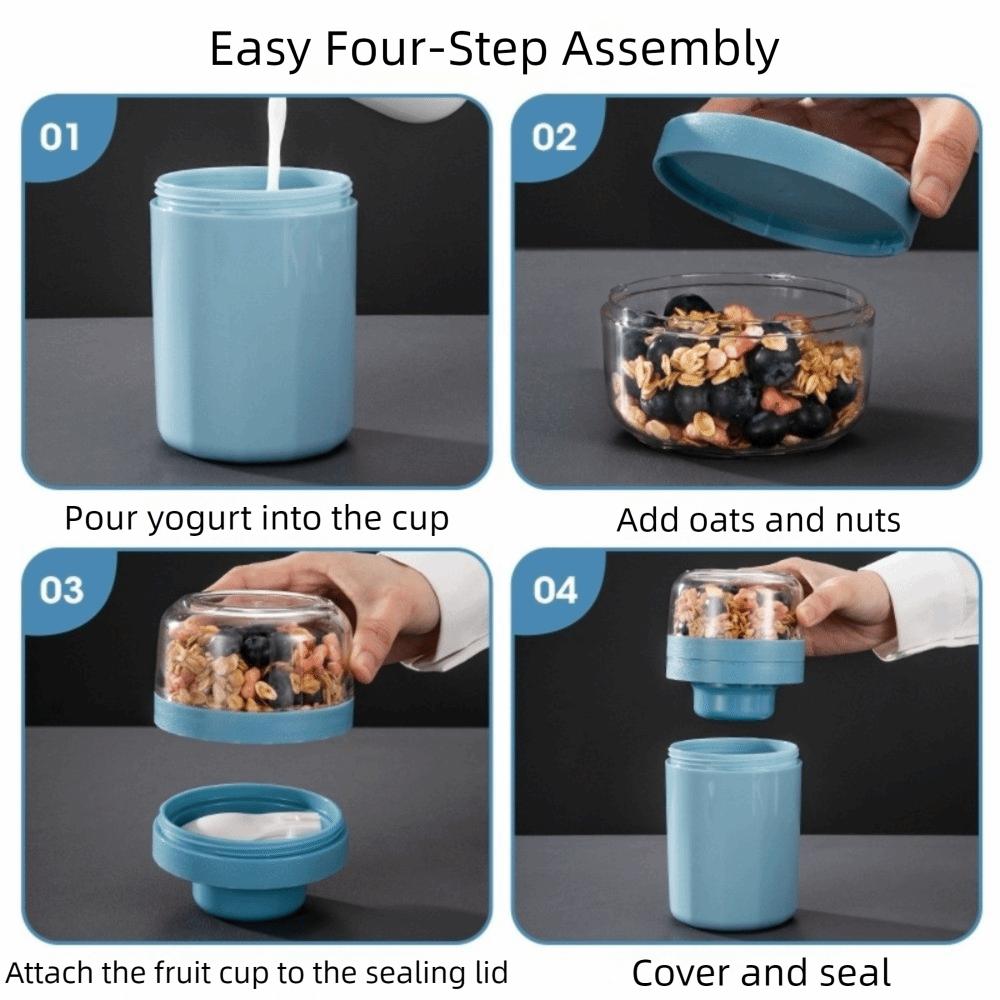 Easy Four-Step Assembly

01

Pour yogurt into the cup

02

Add oats and nuts

03

Attach the fruit cup to the sealing lid

04

Cover and seal