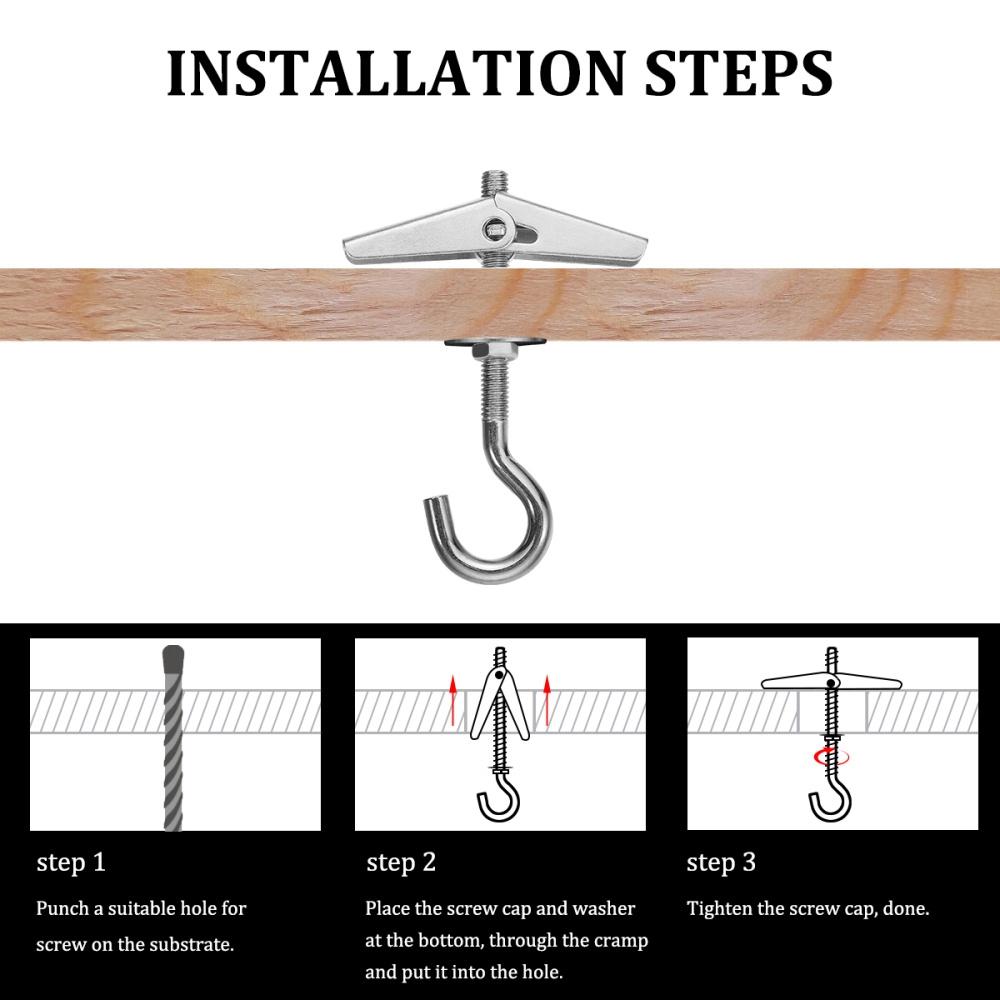 INSTALLATION STEPS

step 1

Punch a suitable hole for screw on the substrate.

step 2

Place the screw cap and washer at the bottom, through the cramp and put it into the hole.

step 3

Tighten the screw cap, done.